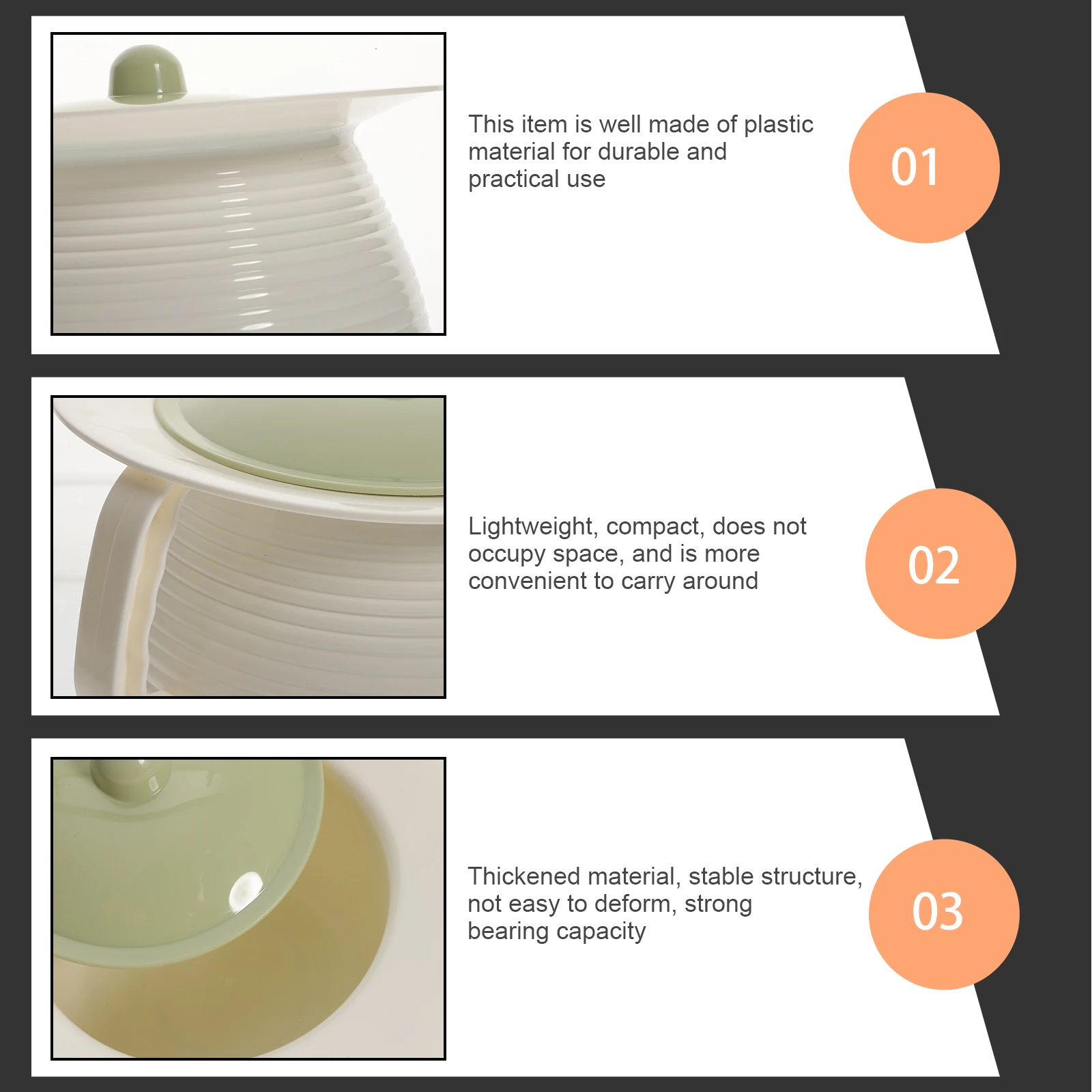 This item is well made of plastic material for durable and practical use

01

Lightweight, compact, does not occupy space, and is more convenient to carry around

02

Thickened material, stable structure, not easy to deform, strong bearing capacity

03