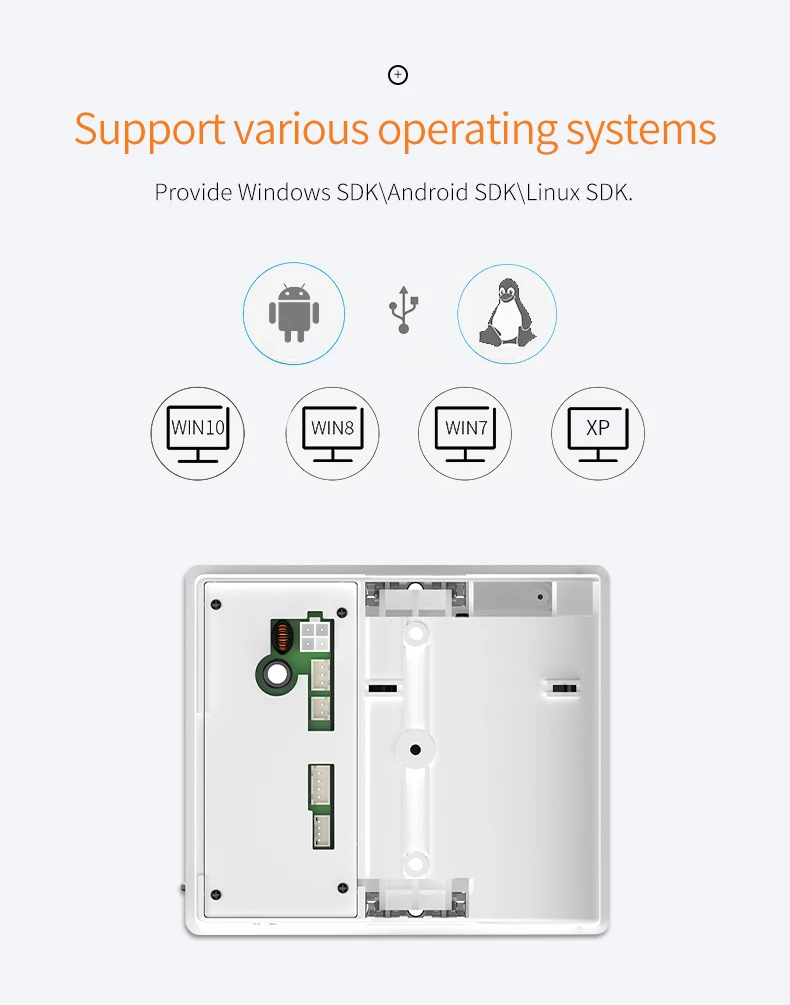 Support various operating systems

Provide Windows SDK\Android SDK\Linux SDK.

WIN10

WIN8

WIN7

XP