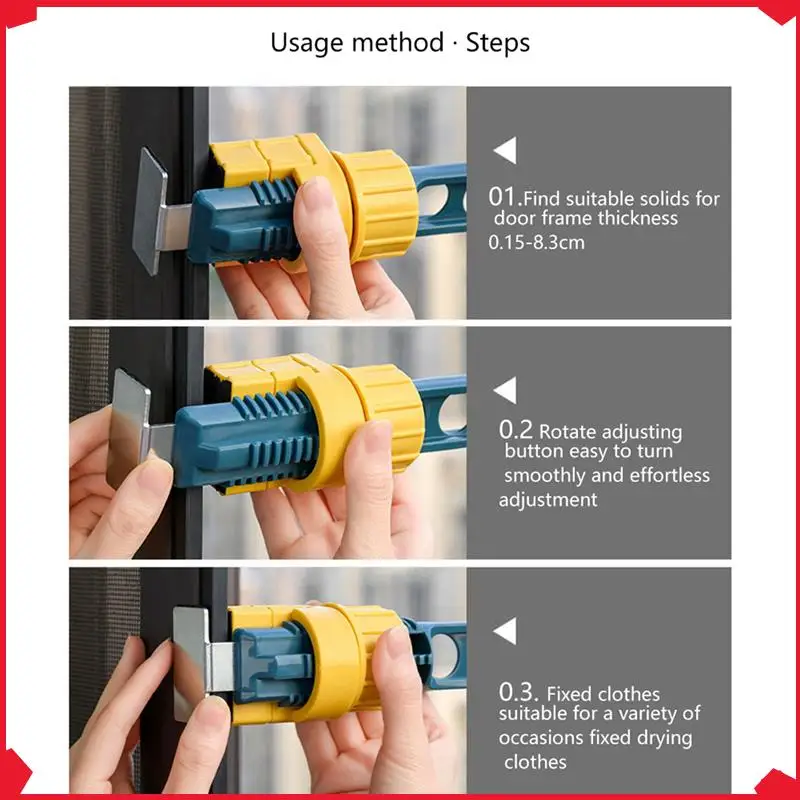 Usage method · Steps

01.Find suitable solids for door frame thickness
0.15-8.3cm

0.2 Rotate adjusting button easy to turn smoothly and effortless adjustment

0.3. Fixed clothes suitable for a variety of occasions fixed drying clothes