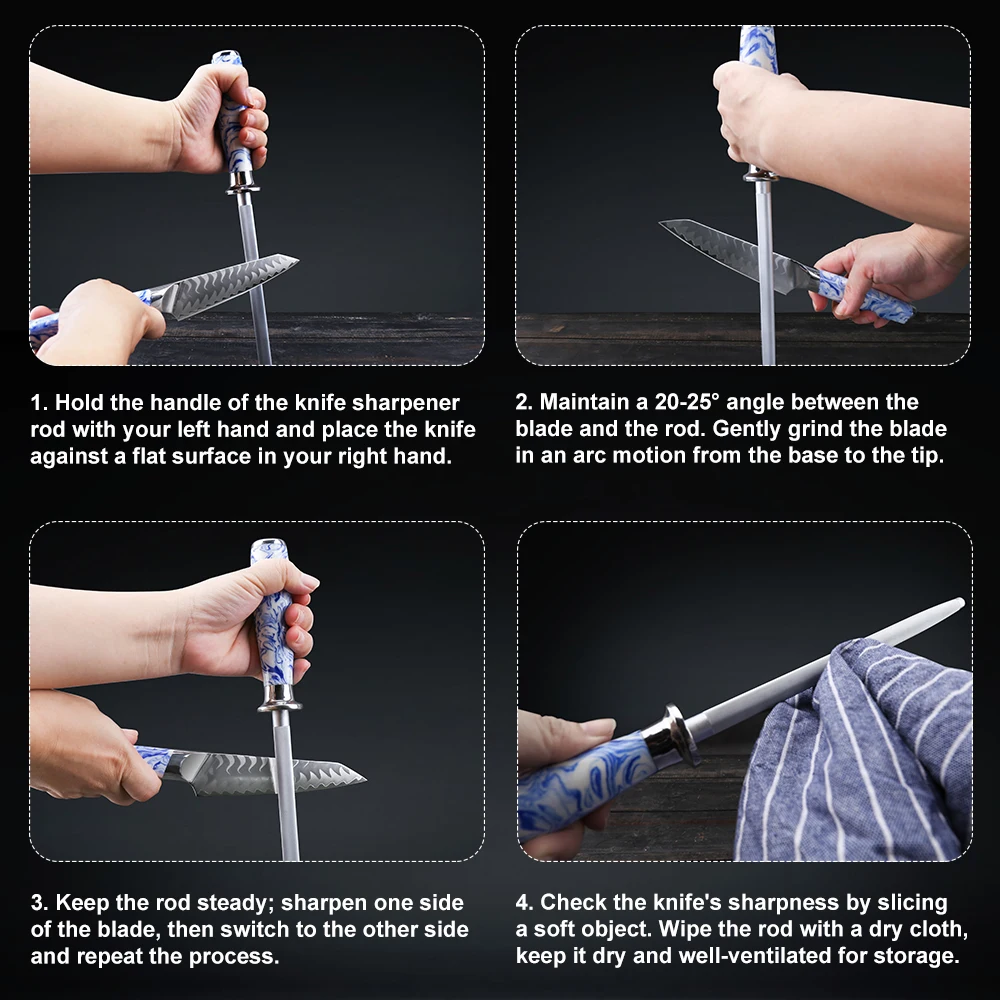 1. Hold the handle of the knife sharpener rod with your left hand and place the knife against a flat surface in your right hand.

2. Maintain a 20-25° angle between the blade and the rod. Gently grind the blade in an arc motion from the base to the tip.

3. Keep the rod steady; sharpen one side of the blade, then switch to the other side and repeat the process.

4. Check the knife's sharpness by slicing a soft object. Wipe the rod with a dry cloth, keep it dry and well-ventilated for storage.