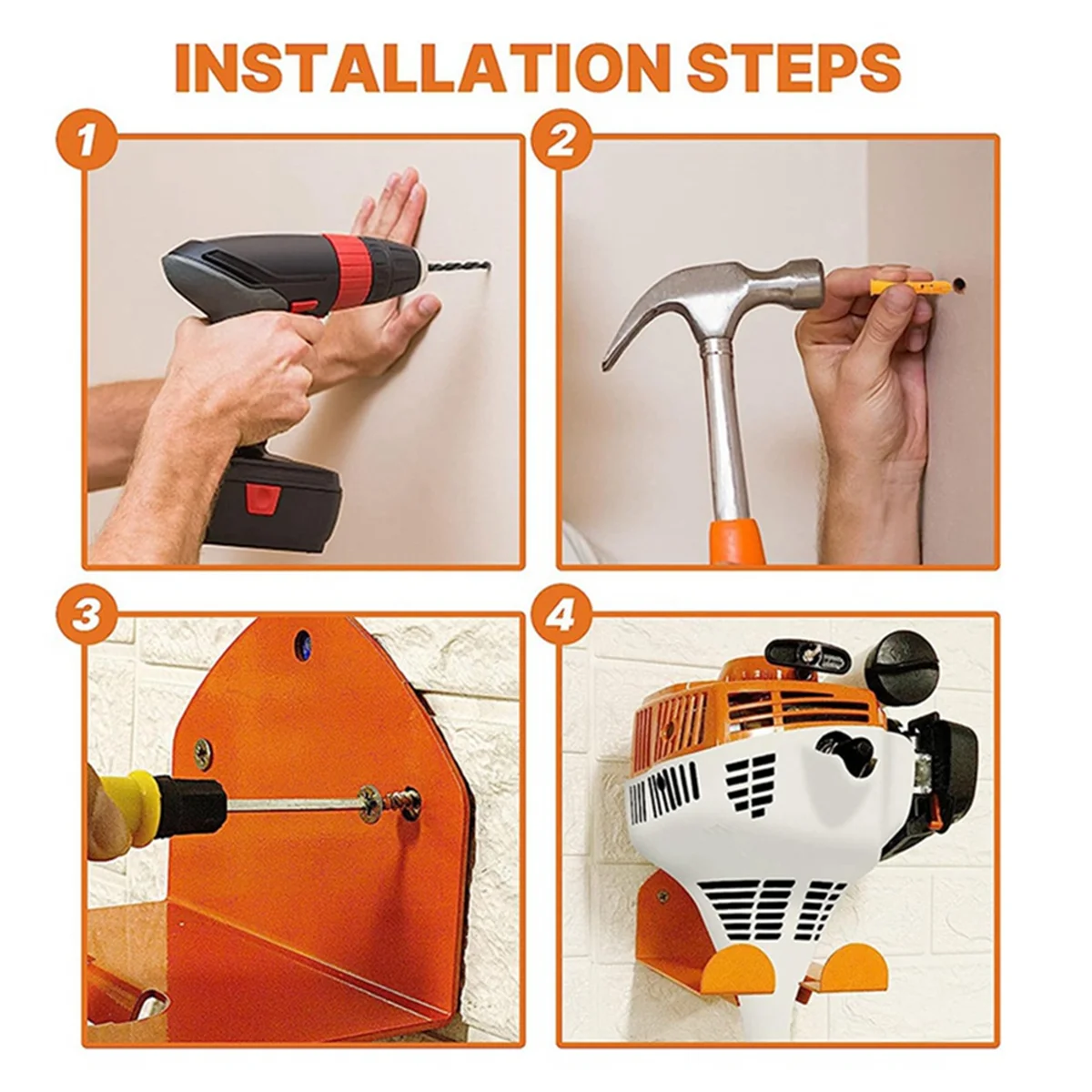 INSTALLATION STEPS

1

2

3

4