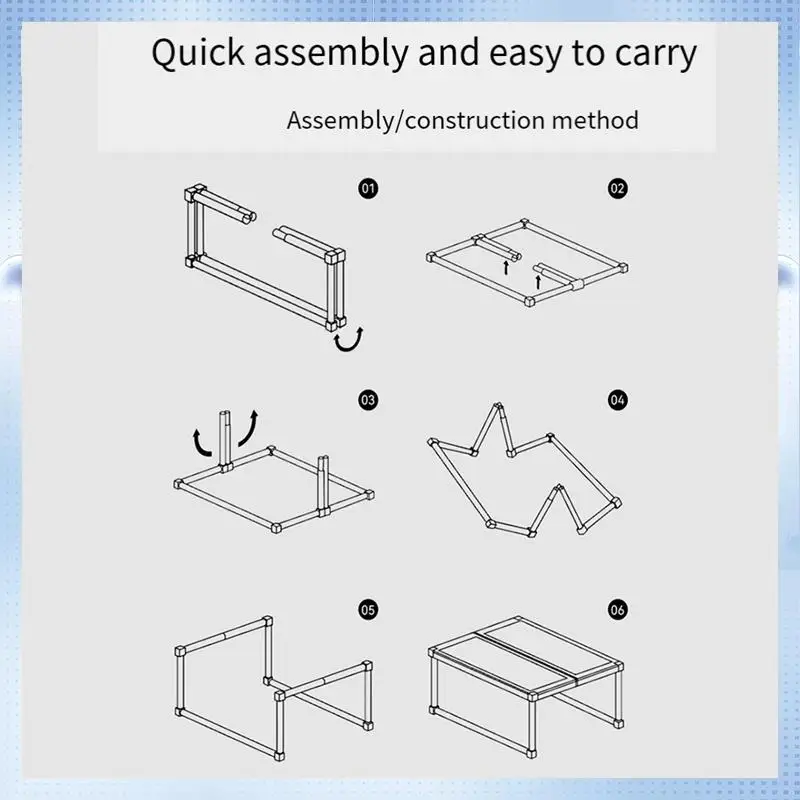 Quick assembly and easy to carry

Assembly/construction method

01

02

03

04

05

06