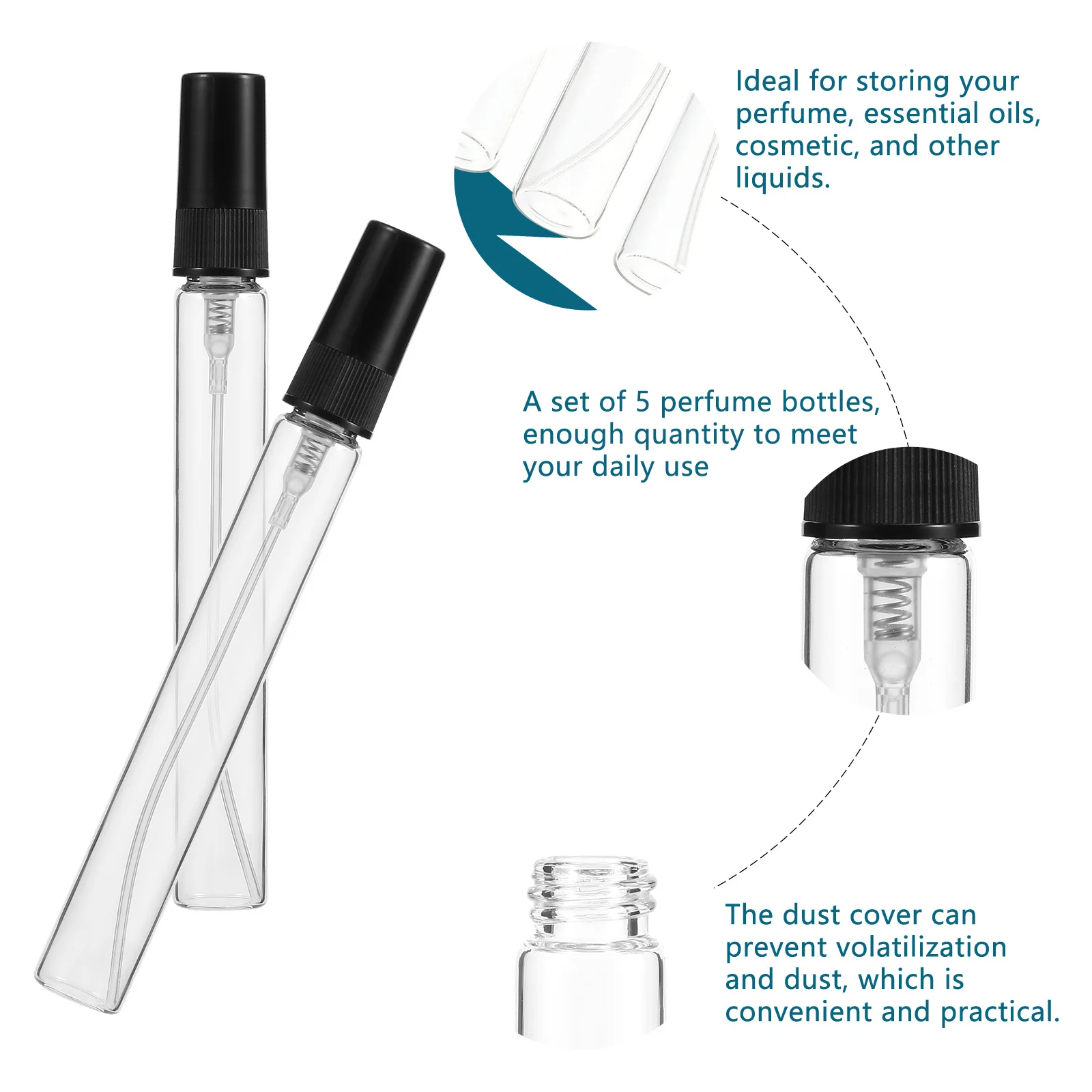 Ideal for storing your perfume, essential oils, cosmetic, and other liquids.

A set of 5 perfume bottles, enough quantity to meet your daily use

The dust cover can prevent volatilization and dust, which is convenient and practical.