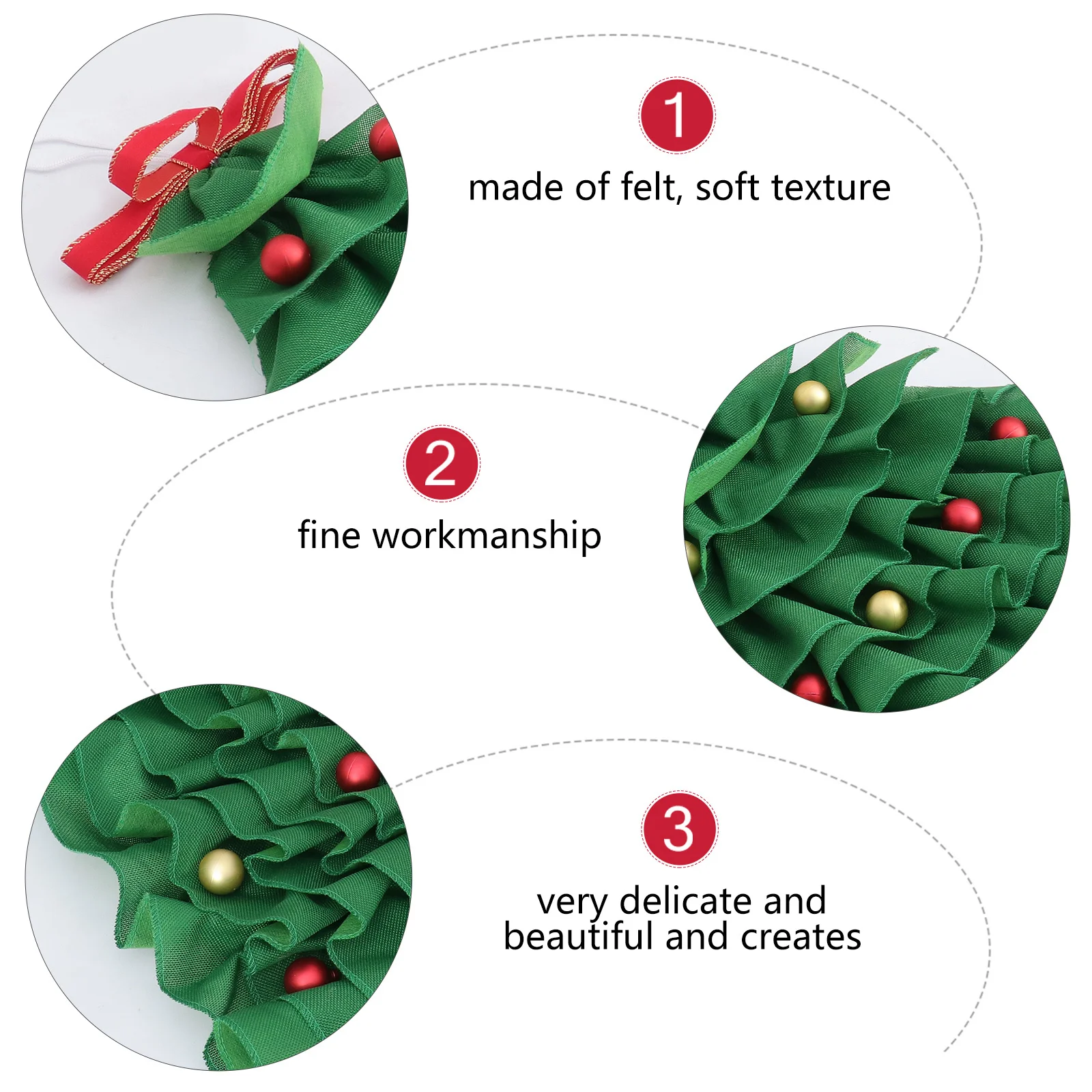 1
made of felt, soft texture

2
fine workmanship

3
very delicate and beautiful and creates