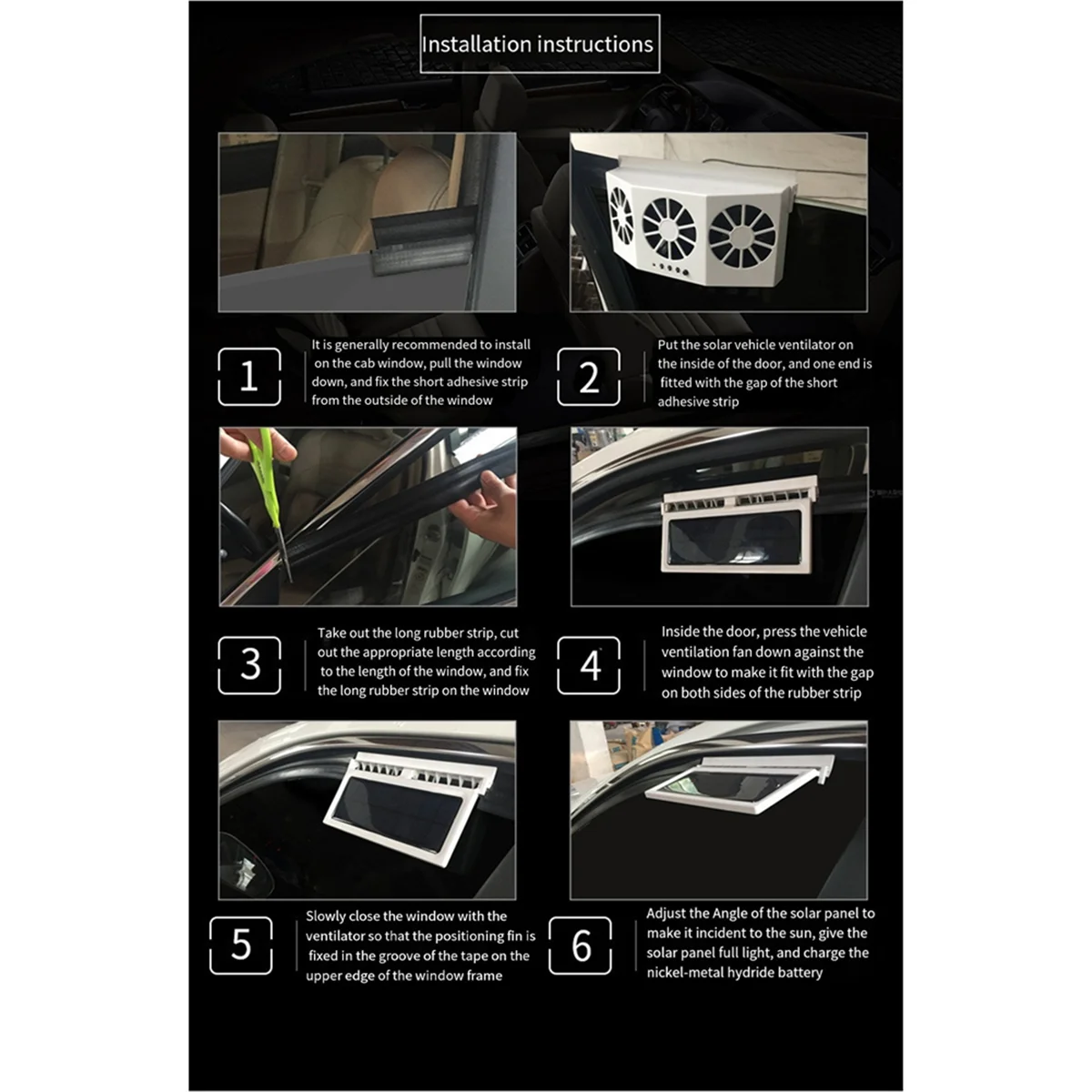 Installation instructions

1

It is generally recommended to install on the cab window, pull the window down, and fix the short adhesive strip from the outside of the window

2

Put the solar vehicle ventilator on the inside of the door, and one end is fitted with the gap of the short adhesive strip

3

Take out the long rubber strip, cut out the appropriate length according to the length of the window, and fix the long rubber strip on the window

4

Inside the door, press the vehicle ventilation fan down against the window to make it fit with the gap on both sides of the rubber strip

5

Slowly close the window with the ventilator so that the positioning fin is fixed in the groove of the tape on the upper edge of the window frame

6

Adjust the Angle of the solar panel to make it incident to the sun, give the solar panel full light, and charge the nickel-metal hydride battery