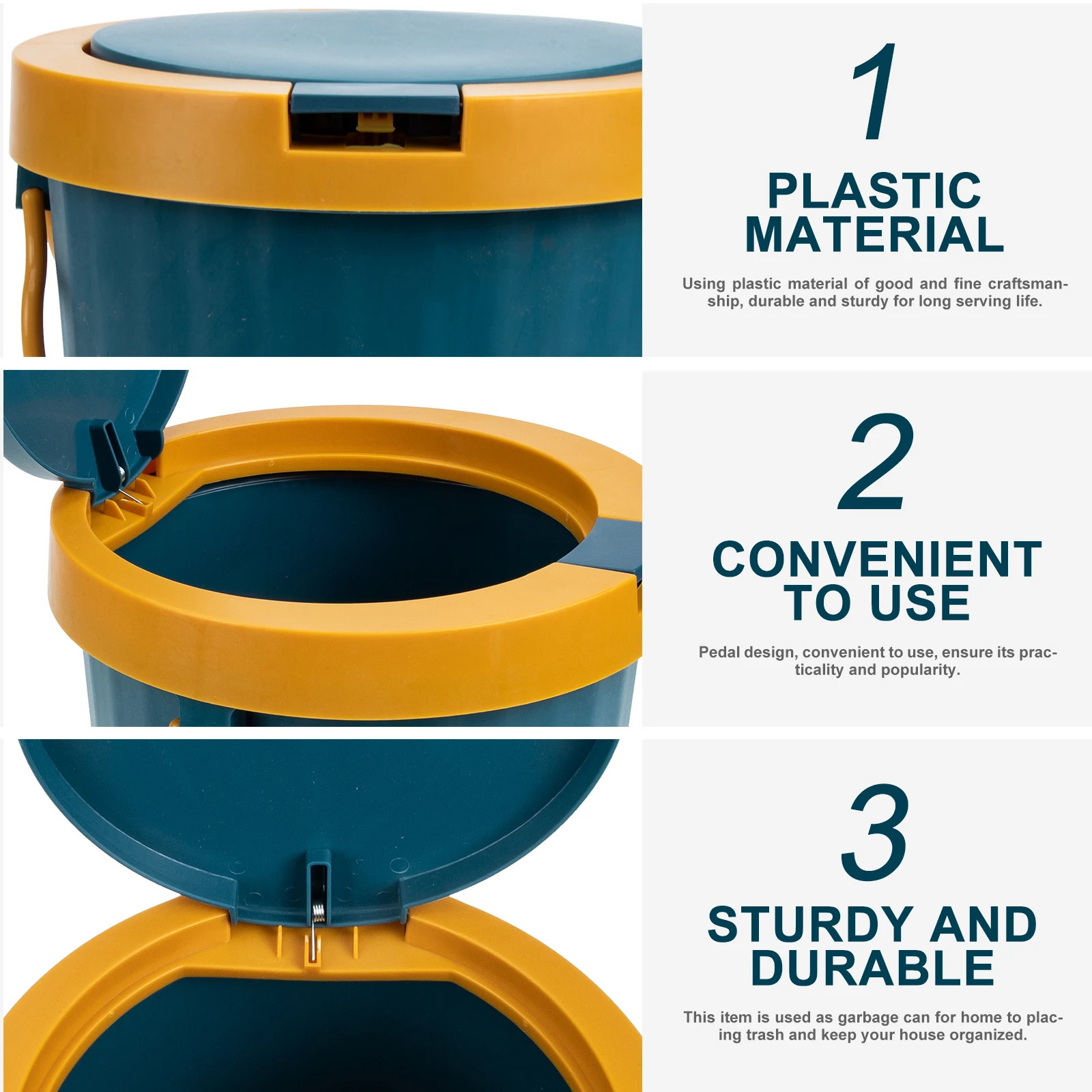 1

PLASTIC MATERIAL

Using plastic material of good and fine craftsmanship, durable and sturdy for long serving life.

2

CONVENIENT TO USE

Pedal design, convenient to use, ensure its practicality and popularity.

3

STURDY AND DURABLE

This item is used as garbage can for home to placing trash and keep your house organized.