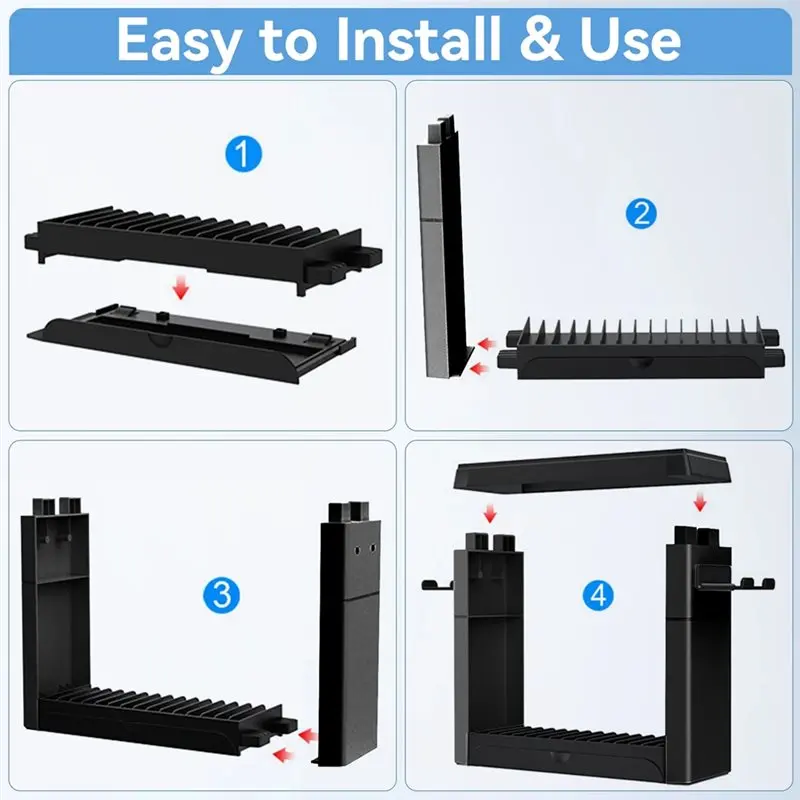 Easy to Install & Use

1

2

3

4