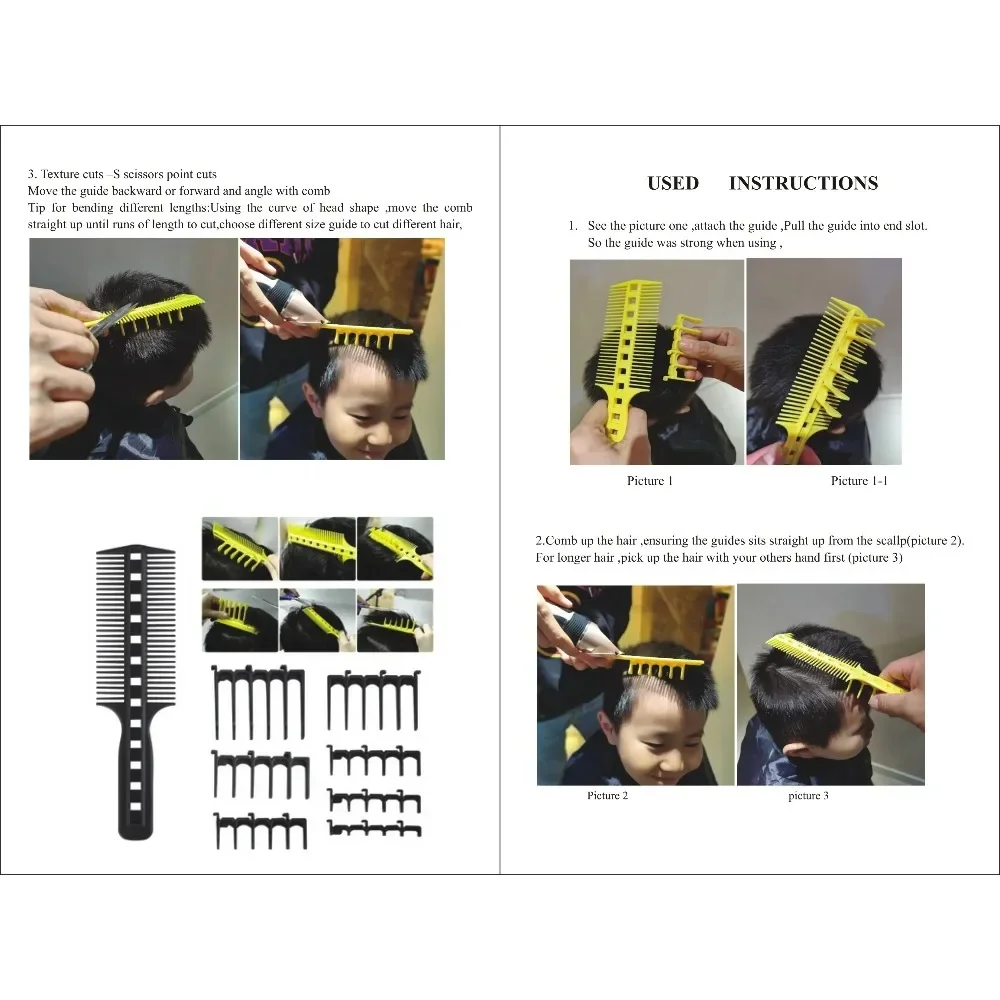 3. Texture cuts –S scissors point cuts
Move the guide backward or forward and angle with comb
Tip for bending different lengths:Using the curve of head shape ,move the comb straight up until runs of length to cut,choose different size guide to cut different hair,

USED INSTRUCTIONS

1. See the picture one ,attach the guide ,Pull the guide into end slot. So the guide was strong when using ,

Picture 1

Picture 1-1

2.Comb up the hair ,ensuring the guides sits straight up from the scallp(picture 2). For longer hair ,pick up the hair with your others hand first (picture 3)

Picture 2

picture 3