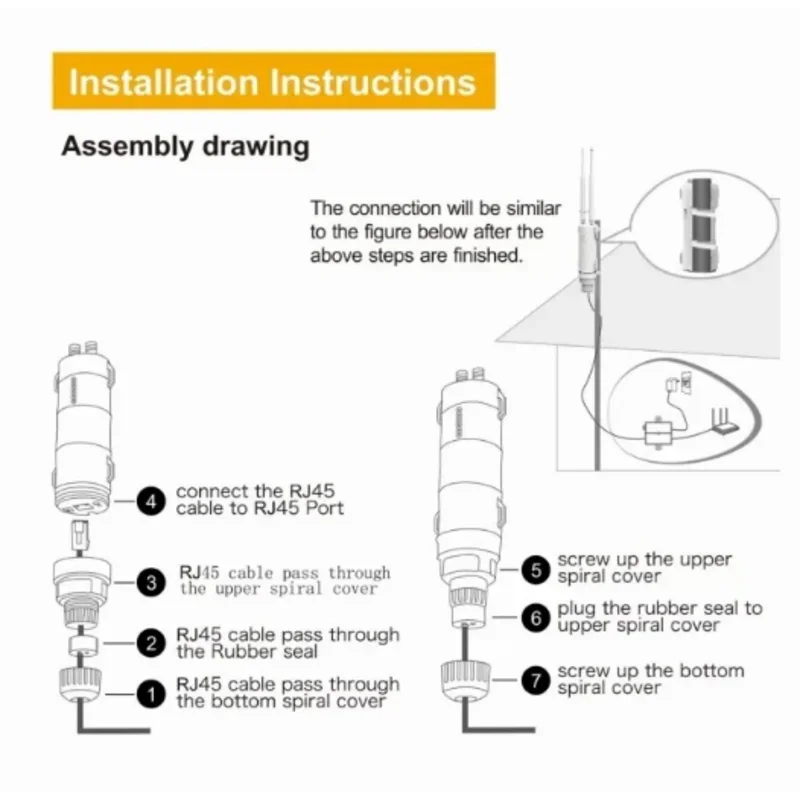 Installation Instructions

Assembly drawing

The connection will be similar to the figure below after the above steps are finished.

4 connect the RJ45 cable to RJ45 Port

3 RJ45 cable pass through the upper spiral cover

2 RJ45 cable pass through the Rubber seal

1 RJ45 cable pass through the bottom spiral cover

5 screw up the upper spiral cover

6 plug the rubber seal to upper spiral cover

7 screw up the bottom spiral cover