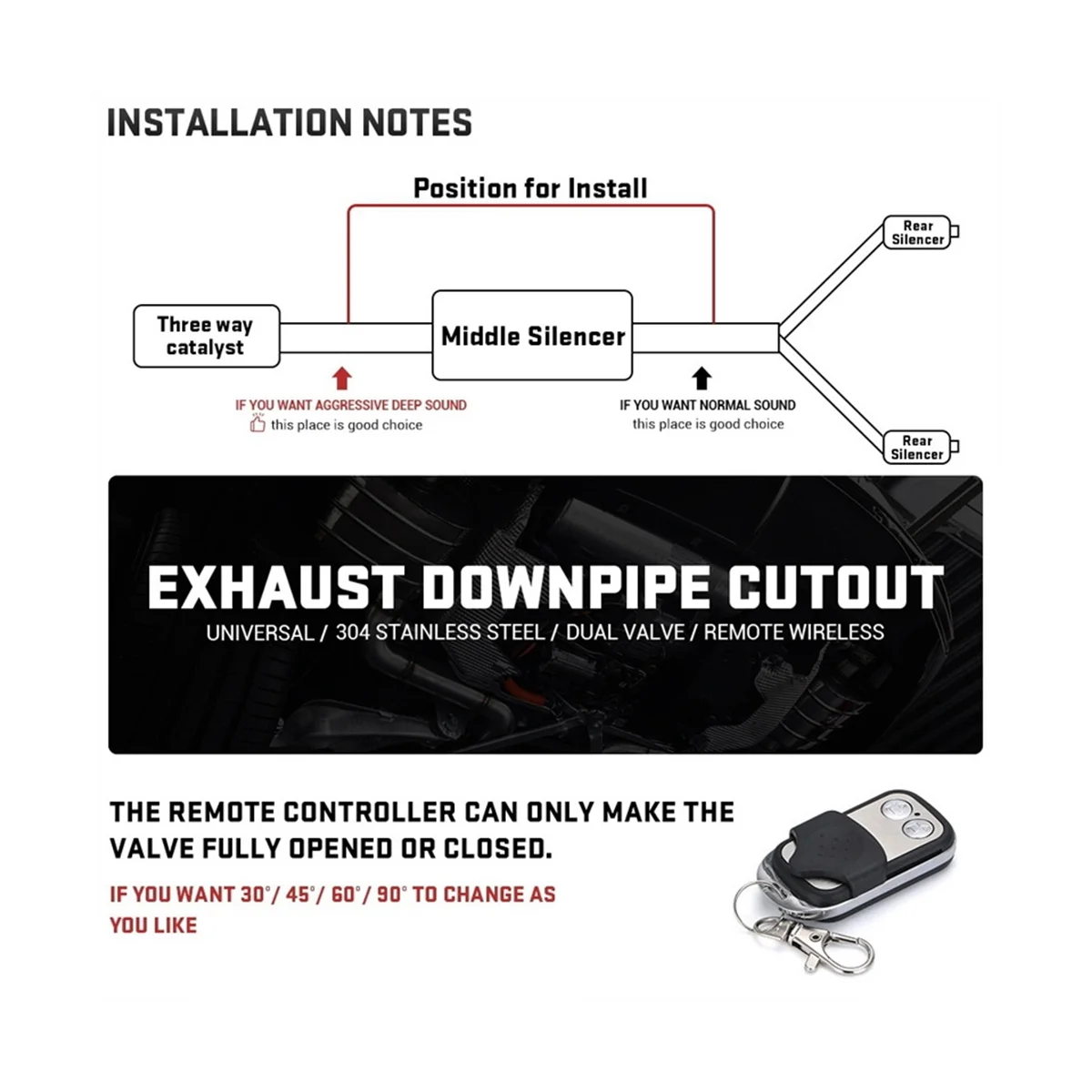 INSTALLATION NOTES

Position for Install

Three way catalyst

Middle Silencer

Rear Silencer

Rear Silencer

IF YOU WANT AGGRESSIVE DEEP SOUND
this place is good choice

IF YOU WANT NORMAL SOUND
this place is good choice

EXHAUST DOWNPIPE CUTOUT
UNIVERSAL / 304 STAINLESS STEEL / DUAL VALVE / REMOTE WIRELESS

THE REMOTE CONTROLLER CAN ONLY MAKE THE VALVE FULLY OPENED OR CLOSED.

IF YOU WANT 30°/ 45°/ 60°/ 90° TO CHANGE AS YOU LIKE