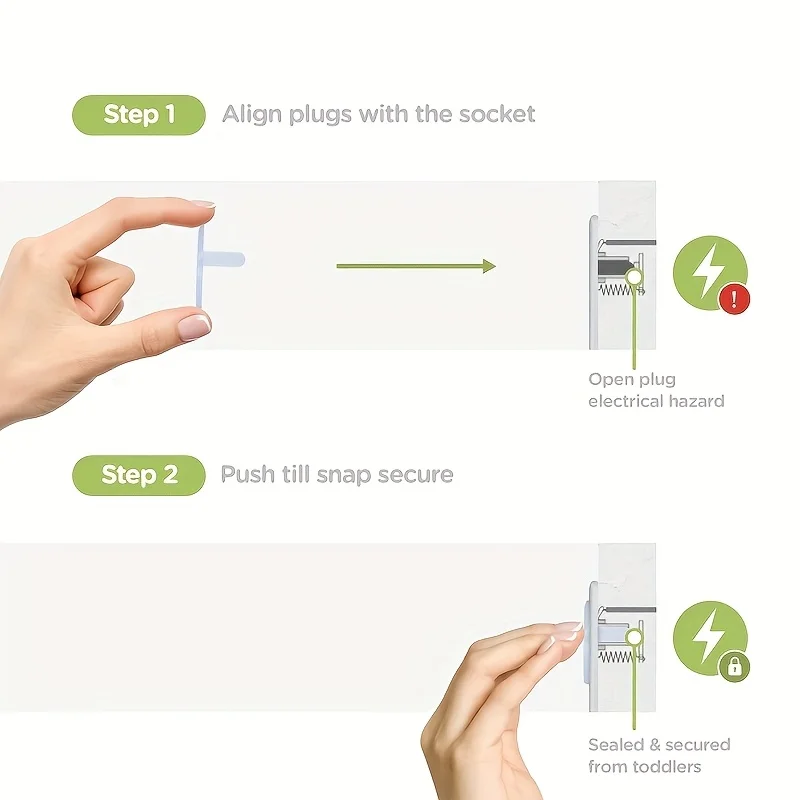 Step 1 Align plugs with the socket

Open plug electrical hazard

Step 2 Push till snap secure

Sealed & secured from toddlers