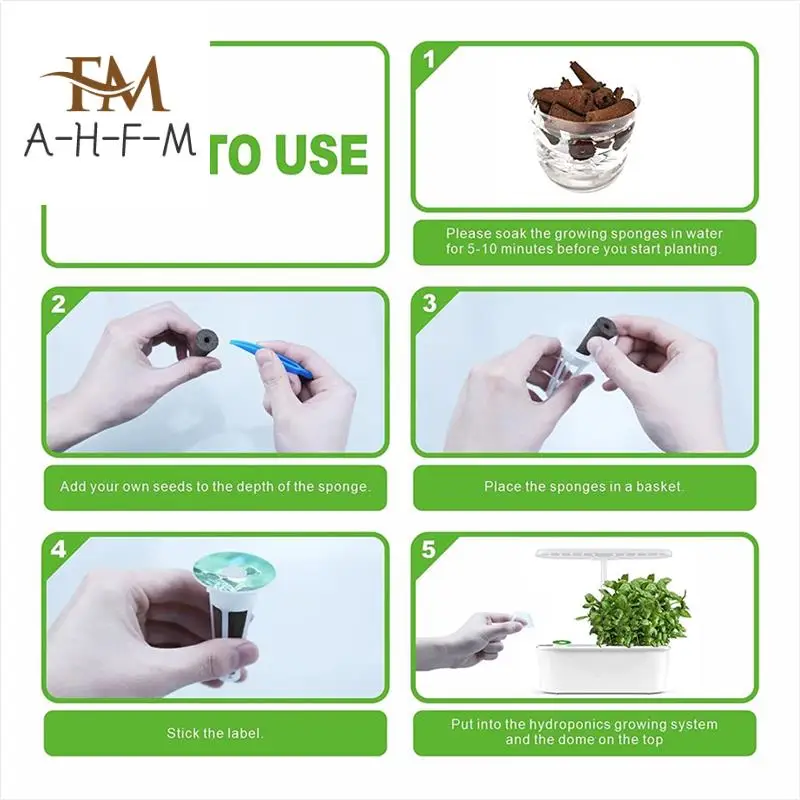 FM
A-H-F-M

TO USE

1

Please soak the growing sponges in water for 5-10 minutes before you start planting.

2

Add your own seeds to the depth of the sponge.

3

Place the sponges in a basket.

4

Stick the label.

5

Put into the hydroponics growing system and the dome on the top