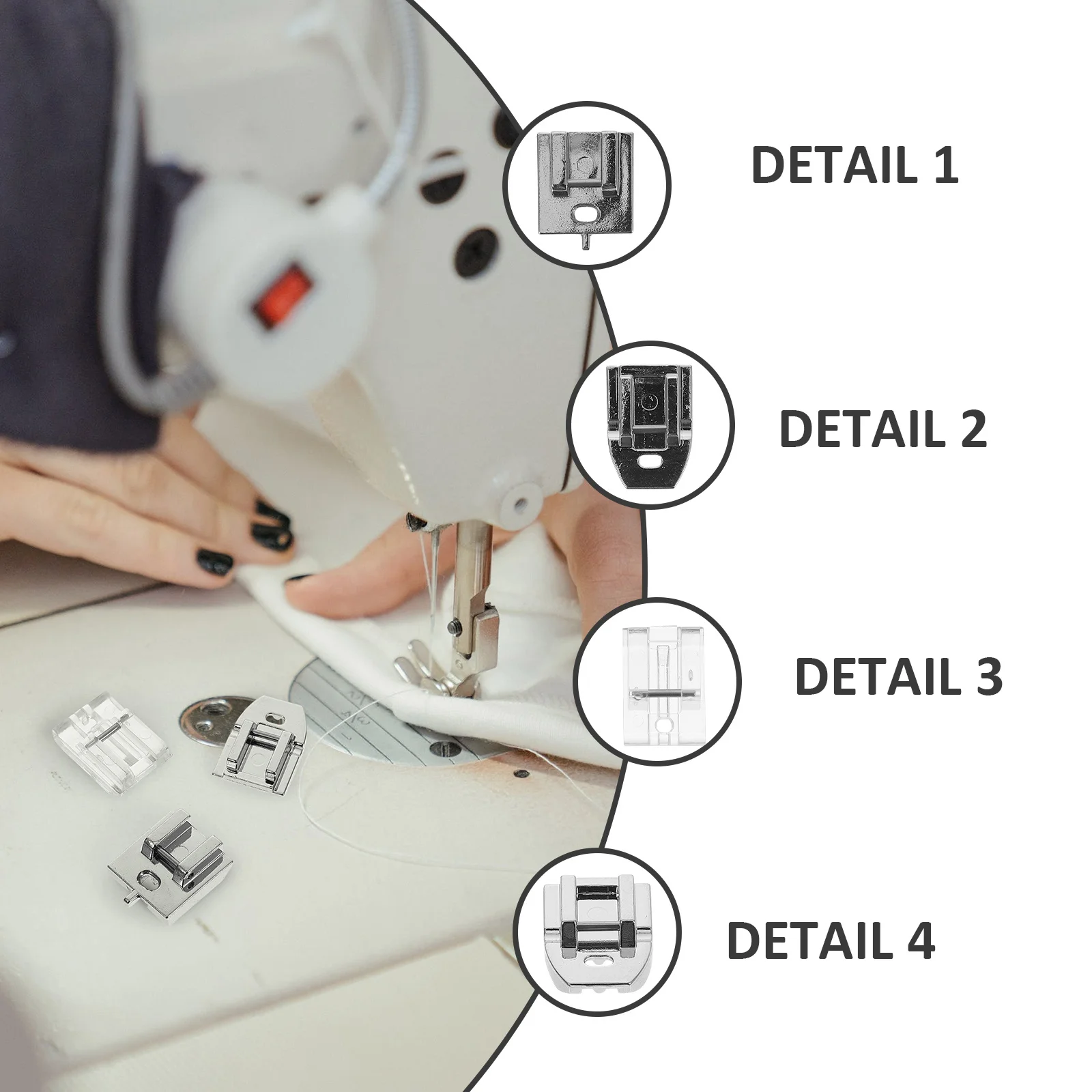 DETAIL 1

DETAIL 2

DETAIL 3

DETAIL 4