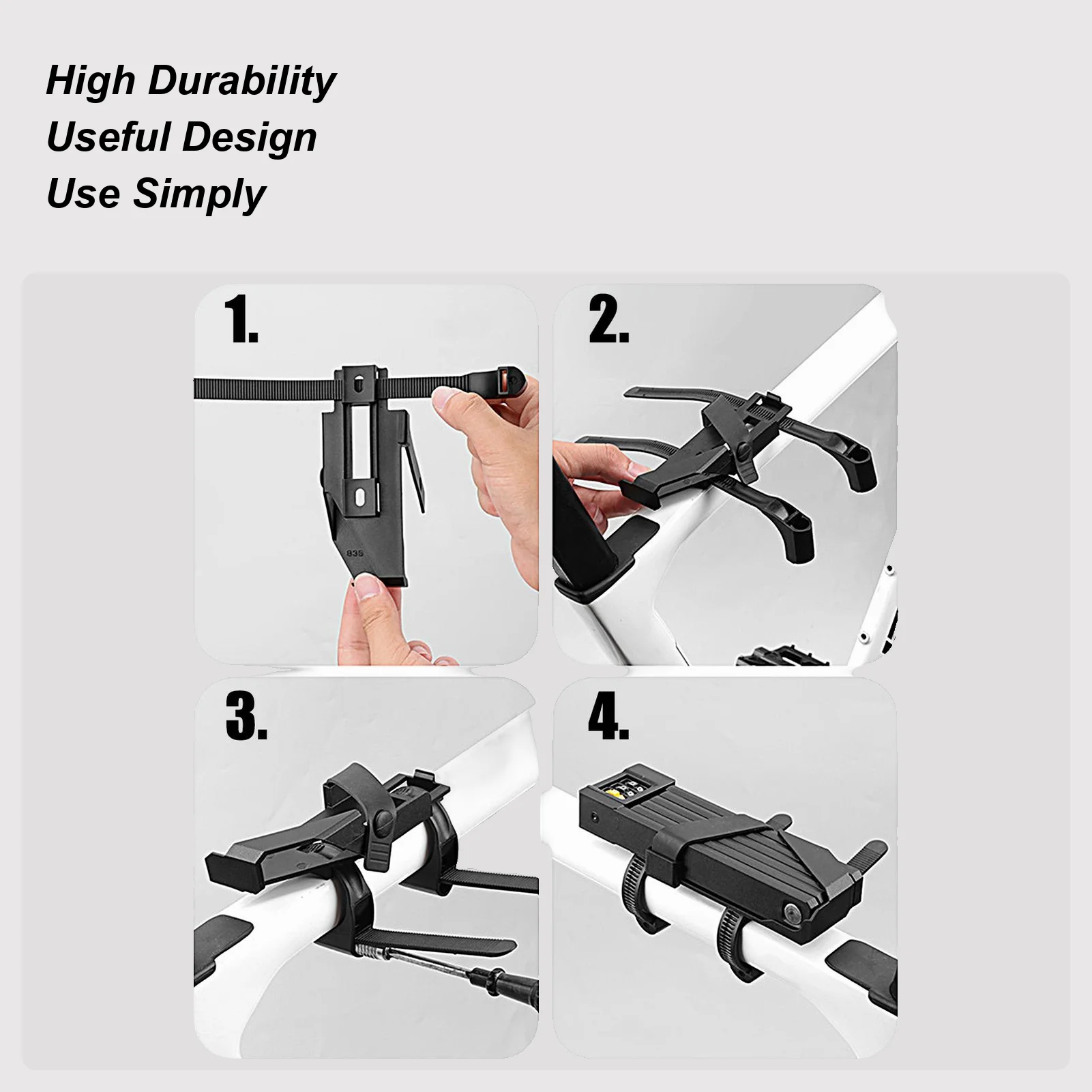 High Durability
Useful Design
Use Simply

1.

835

2.

3.

4.