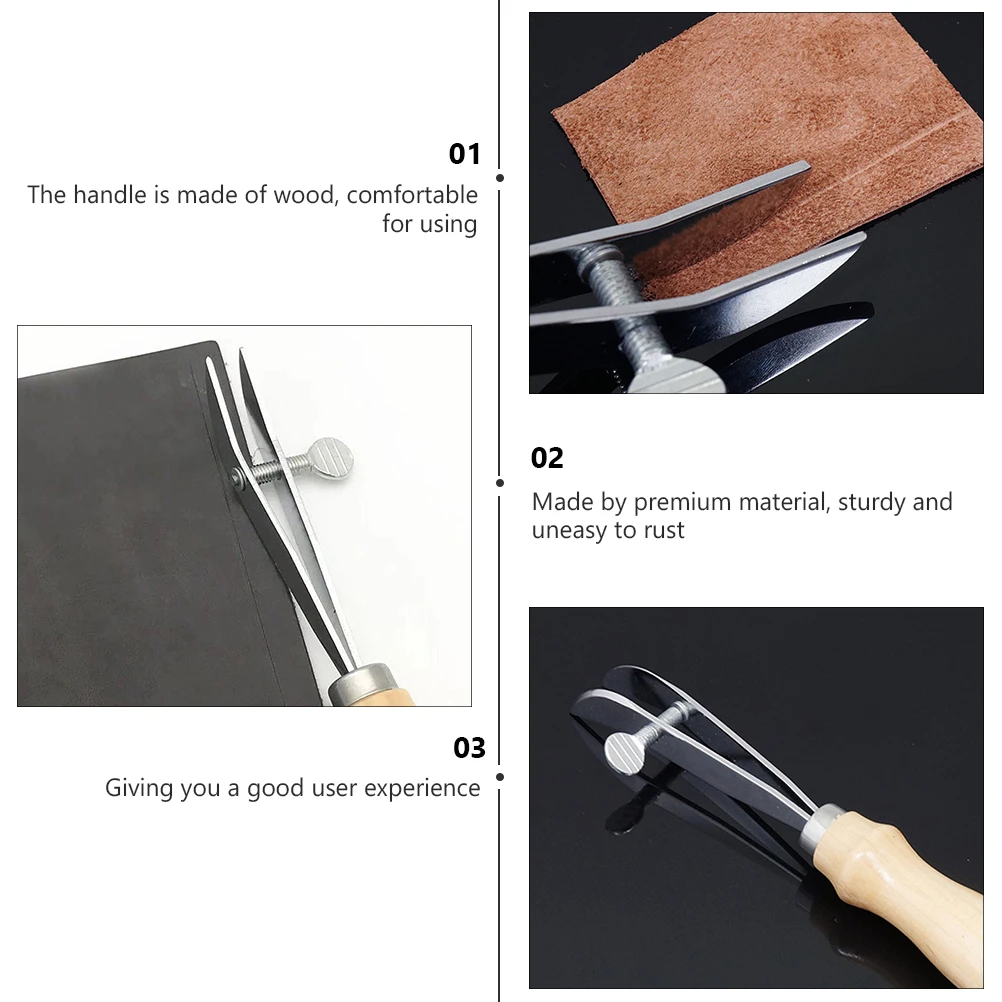 01
The handle is made of wood, comfortable for using

02
Made by premium material, sturdy and uneasy to rust

03
Giving you a good user experience