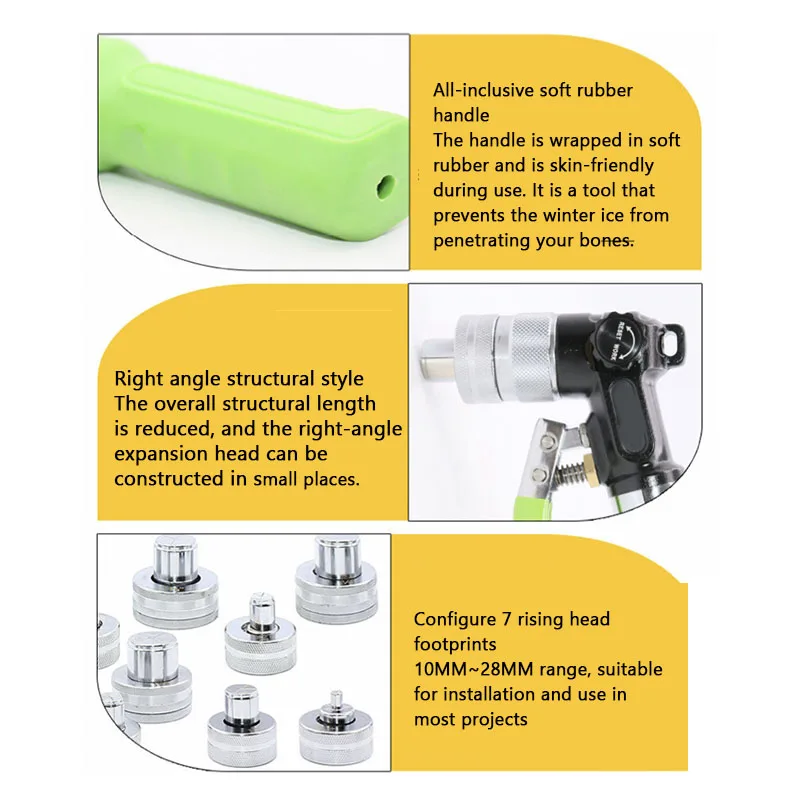 All-inclusive soft rubber handle
The handle is wrapped in soft rubber and is skin-friendly during use. It is a tool that prevents the winter ice from penetrating your bones.

RESET WORK

Right angle structural style
The overall structural length is reduced, and the right-angle expansion head can be constructed in small places.

Configure 7 rising head footprints
10MM~28MM range, suitable for installation and use in most projects