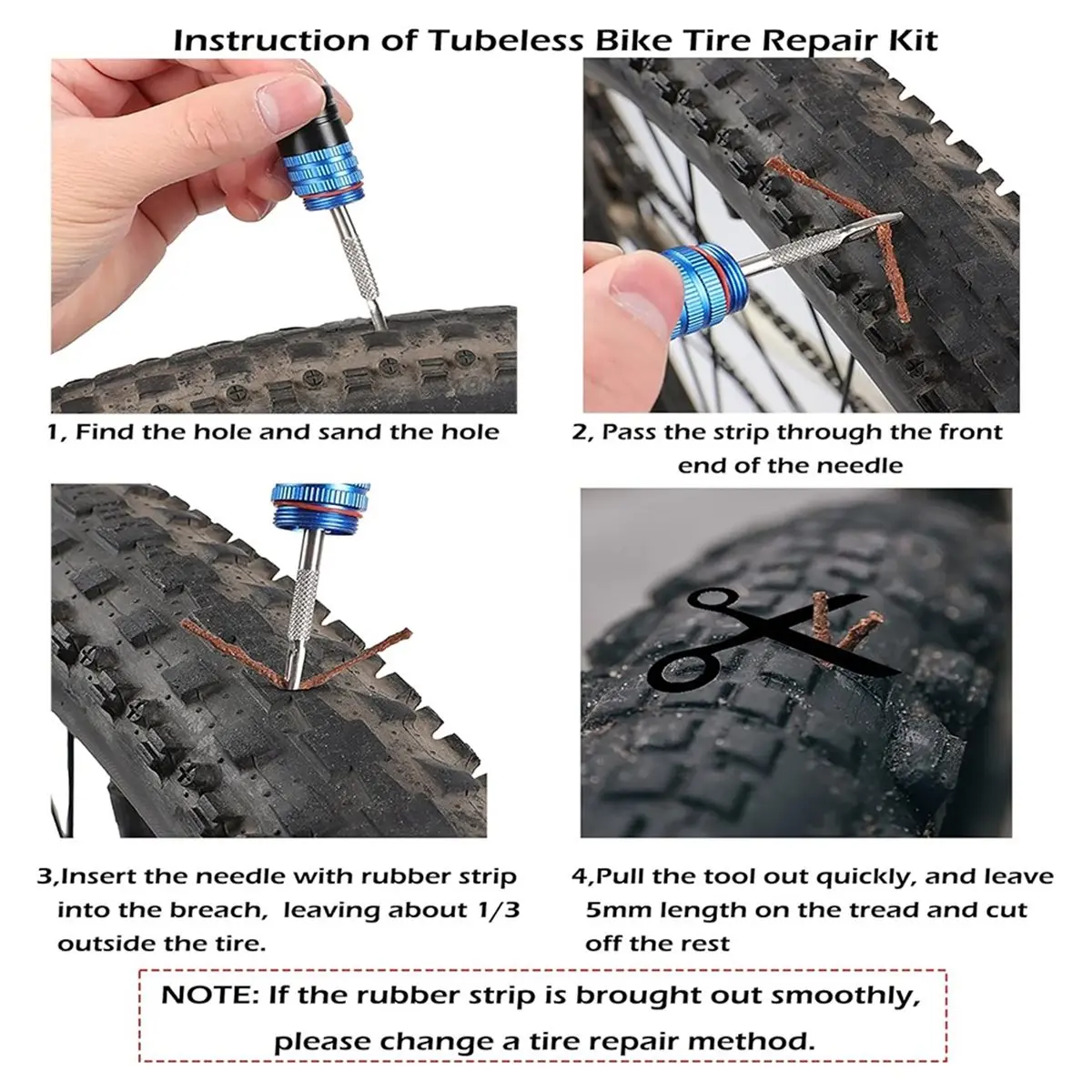 Instruction of Tubeless Bike Tire Repair Kit

1, Find the hole and sand the hole

2, Pass the strip through the front end of the needle

3,Insert the needle with rubber strip into the breach, leaving about 1/3 outside the tire.

4,Pull the tool out quickly, and leave 5mm length on the tread and cut off the rest

NOTE: If the rubber strip is brought out smoothly, please change a tire repair method.