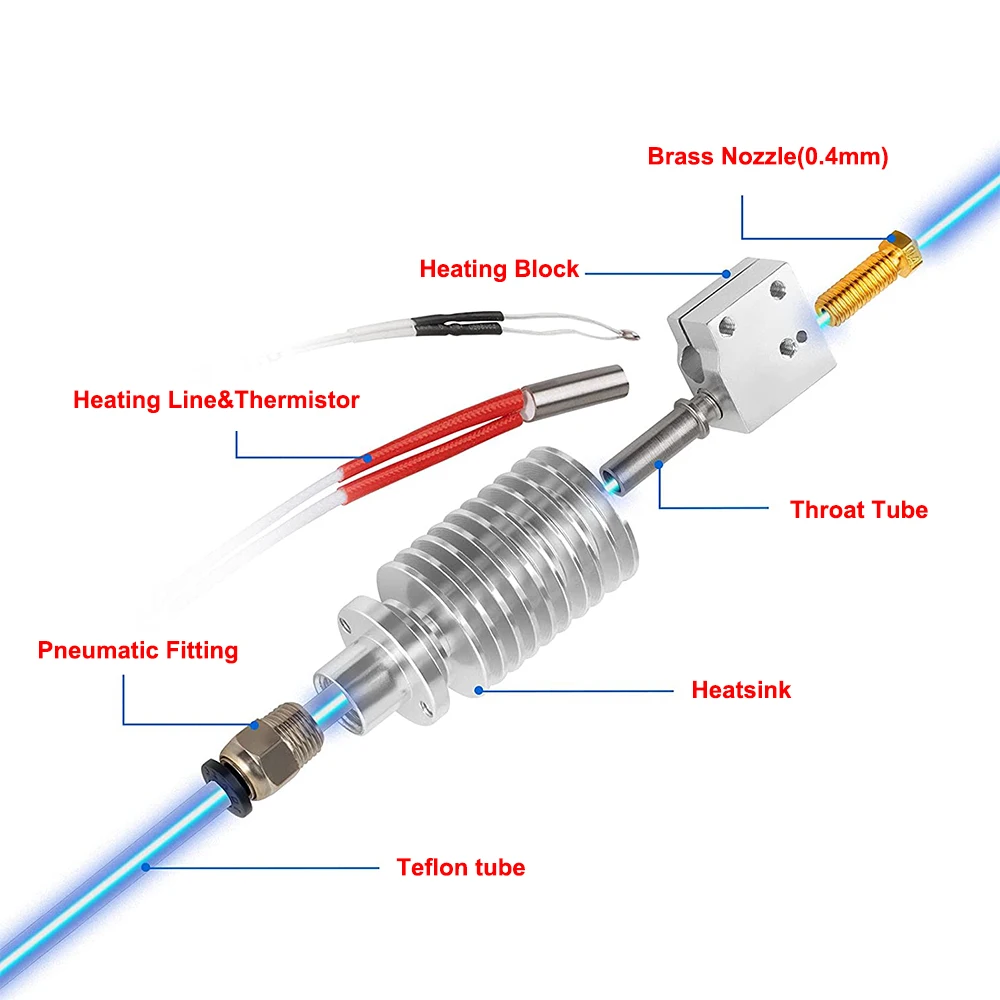 Brass Nozzle(0.4mm)

Heating Block

Heating Line&Thermistor

Throat Tube

Pneumatic Fitting

Heatsink

Teflon tube