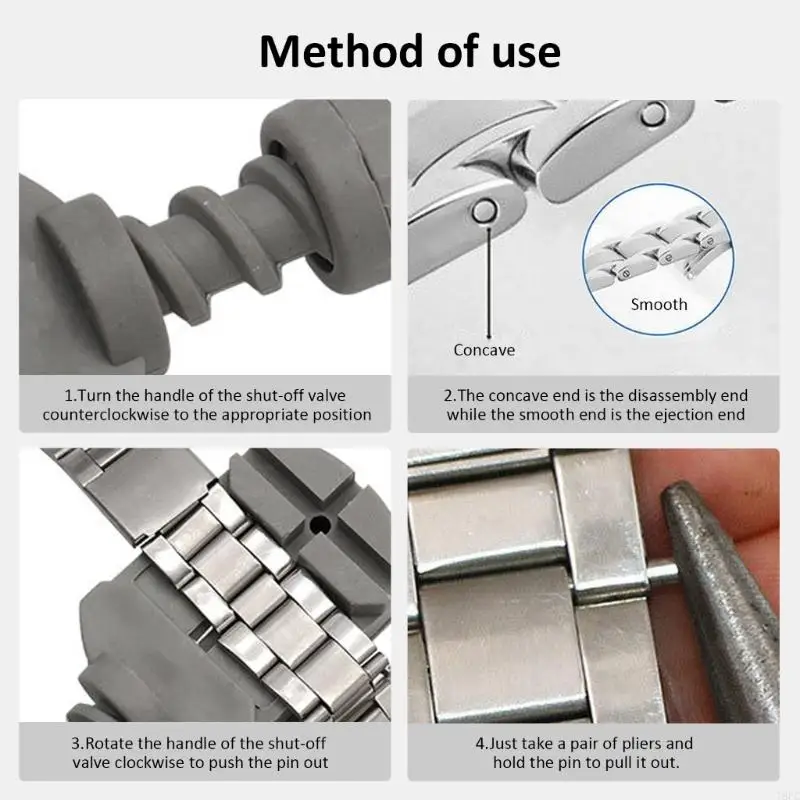 Method of use

1.Turn the handle of the shut-off valve counterclockwise to the appropriate position

Smooth

Concave

2.The concave end is the disassembly end while the smooth end is the ejection end

3.Rotate the handle of the shut-off valve clockwise to push the pin out

4.Just take a pair of pliers and hold the pin to pull it out.