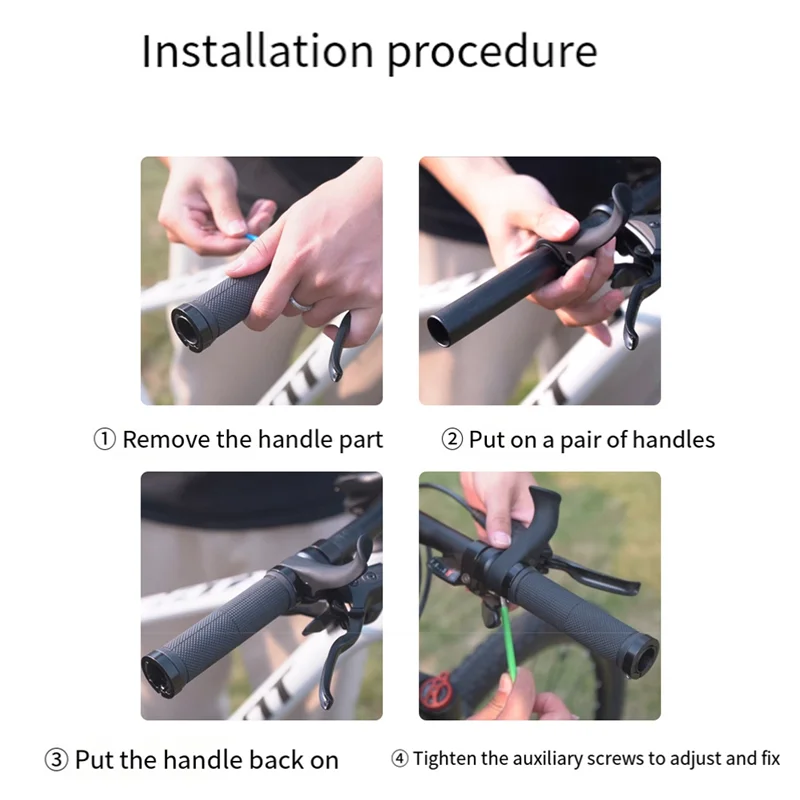 Installation procedure

① Remove the handle part

② Put on a pair of handles

③ Put the handle back on

④ Tighten the auxiliary screws to adjust and fix