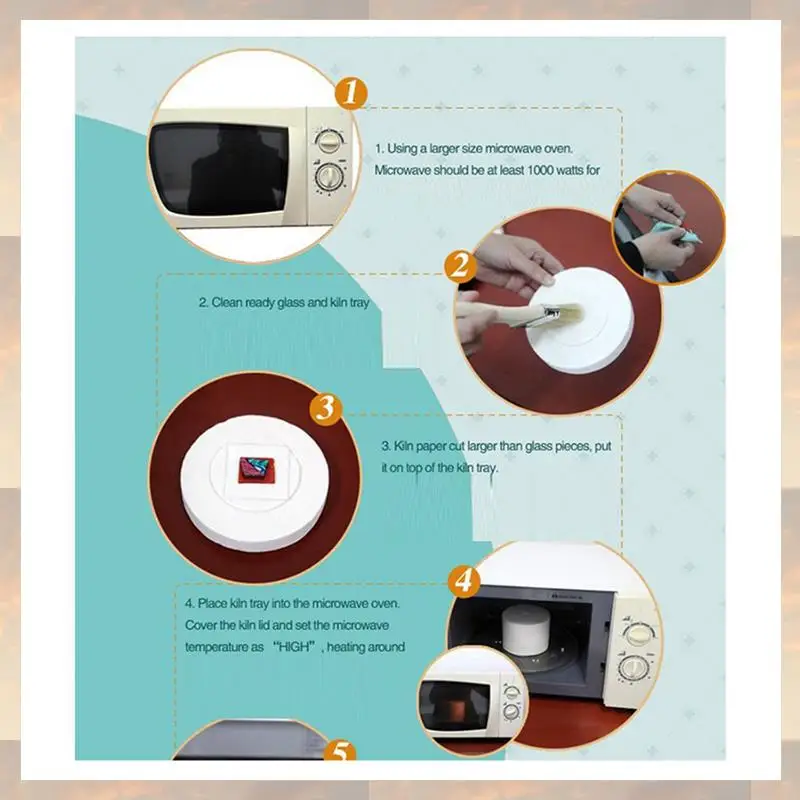 1

1. Using a larger size microwave oven. Microwave should be at least 1000 watts for

2

2. Clean ready glass and kiln tray

3

3. Kiln paper cut larger than glass pieces, put it on top of the kiln tray.

4

4. Place kiln tray into the microwave oven. Cover the kiln lid and set the microwave temperature as "HIGH", heating around

5