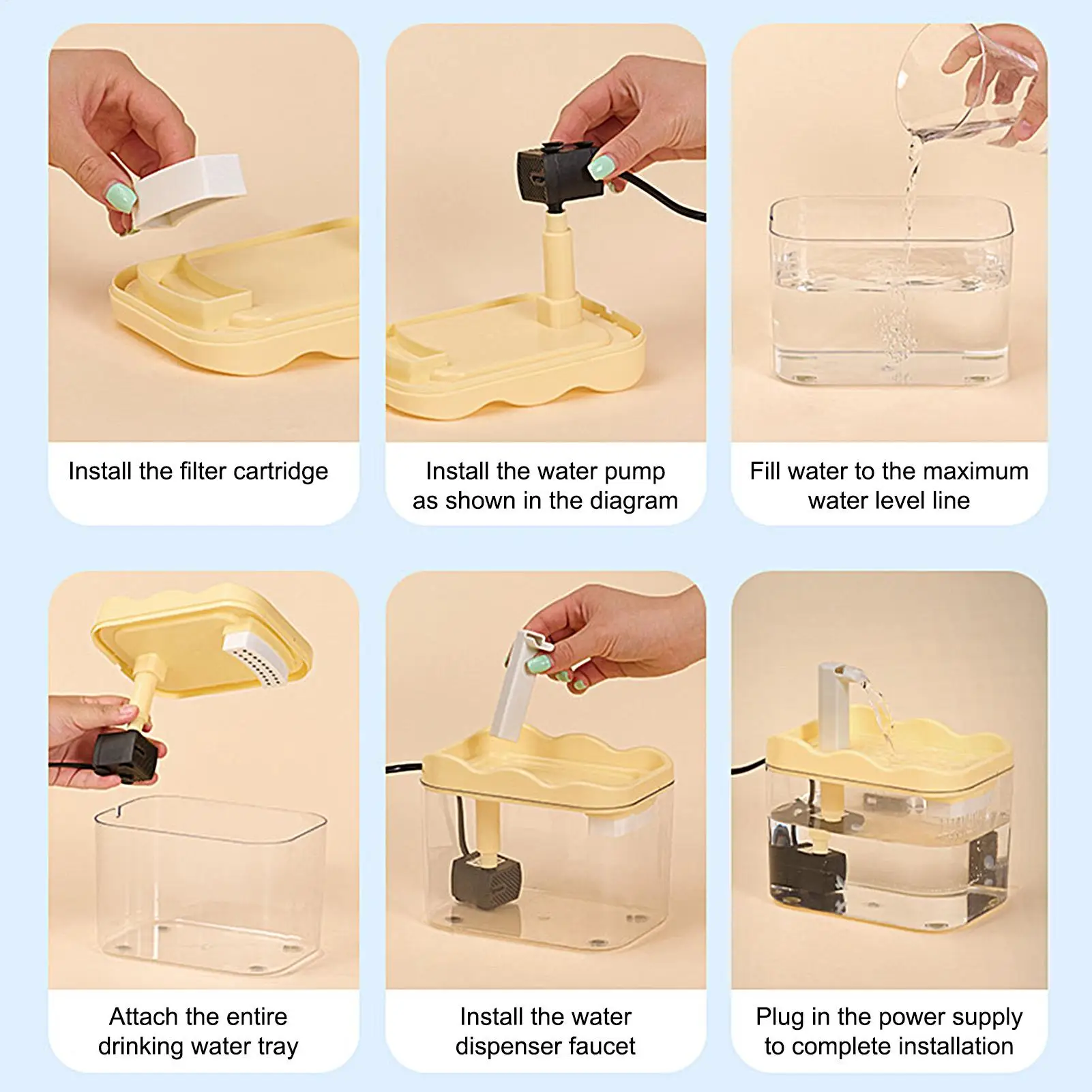 Install the filter cartridge

Install the water pump as shown in the diagram

Fill water to the maximum water level line

Attach the entire drinking water tray

Install the water dispenser faucet

Plug in the power supply to complete installation