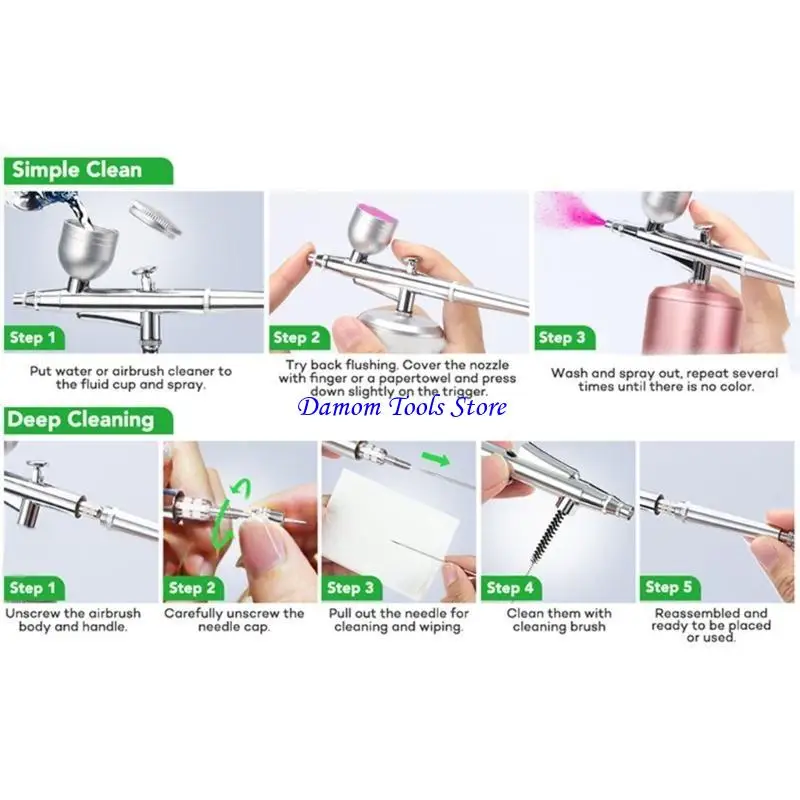 Simple Clean

Step 1
Put water or airbrush cleaner to the fluid cup and spray.

Step 2
Try back flushing. Cover the nozzle with finger or a papertowel and press down slightly on the trigger.

Step 3
Wash and spray out, repeat several times until there is no color.

Damom Tools Store

Deep Cleaning

Step 1
Unscrew the airbrush body and handle.

Step 2
Carefully unscrew the needle cap.

Step 3
Pull out the needle for cleaning and wiping.

Step 4
Clean them with cleaning brush

Step 5
Reassembled and ready to be placed or used.