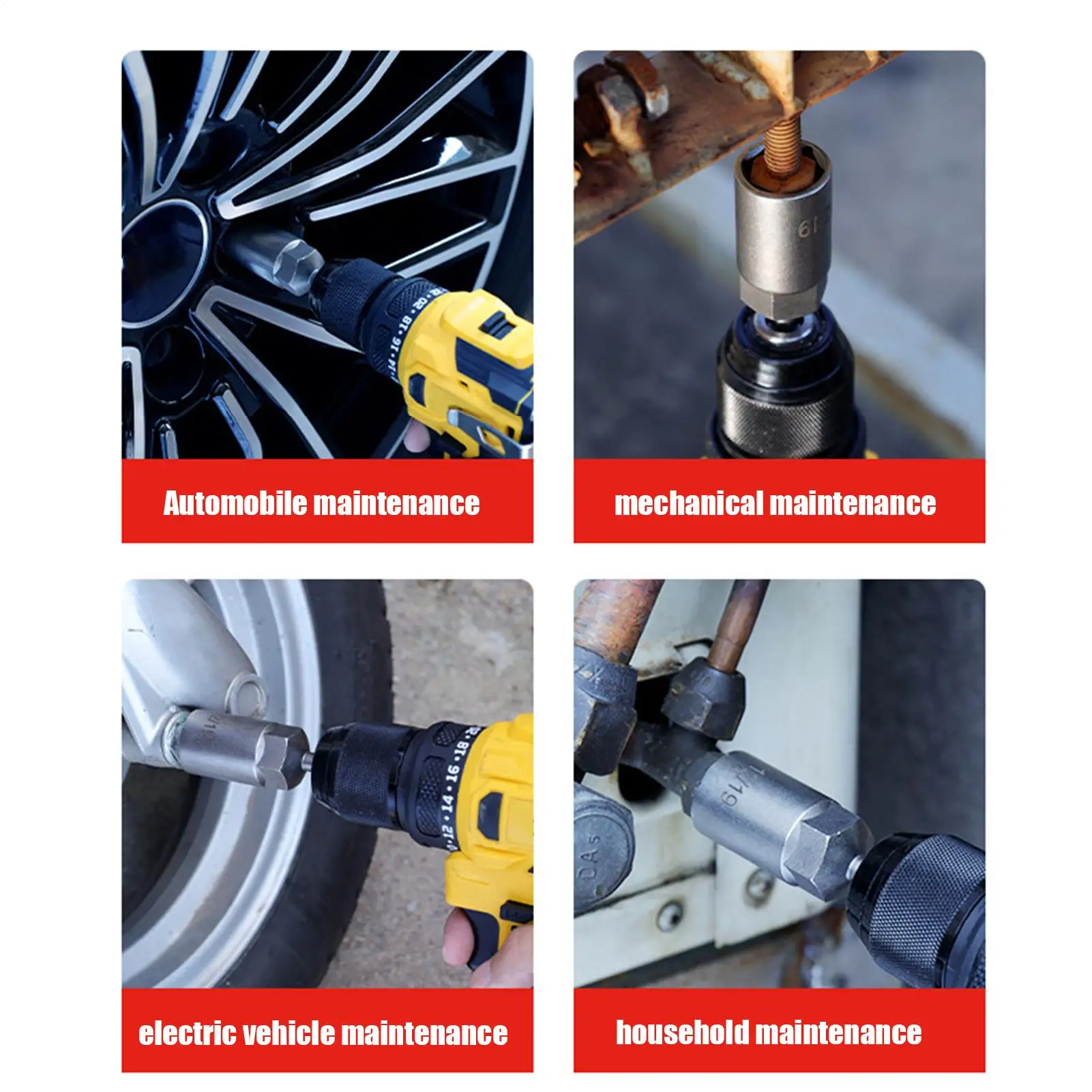 Automobile maintenance

mechanical maintenance

electric vehicle maintenance

household maintenance