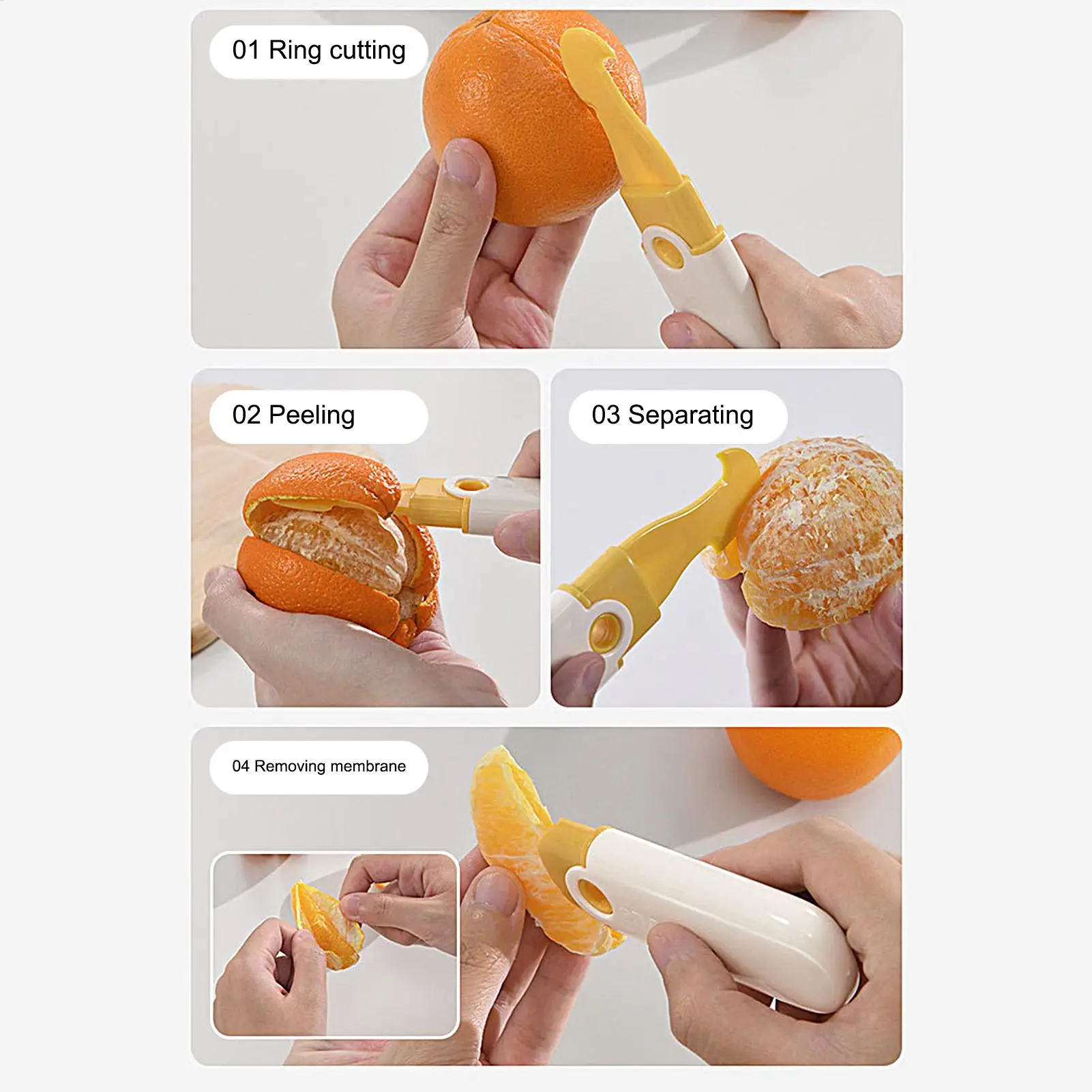 01 Ring cutting

02 Peeling

03 Separating

04 Removing membrane