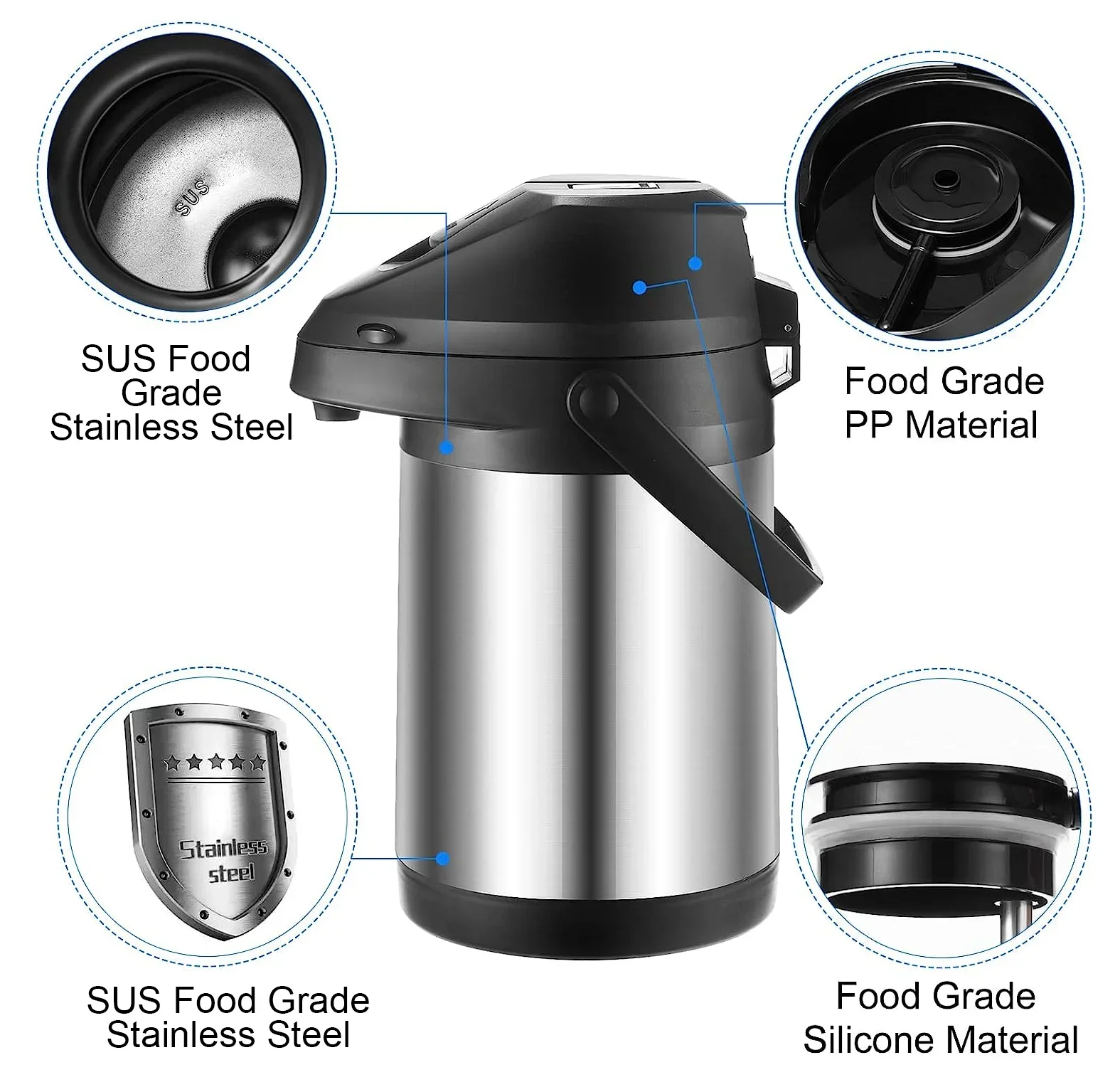 SUS

SUS Food Grade Stainless Steel

Food Grade PP Material

Stainless steel

SUS Food Grade Stainless Steel

Food Grade Silicone Material