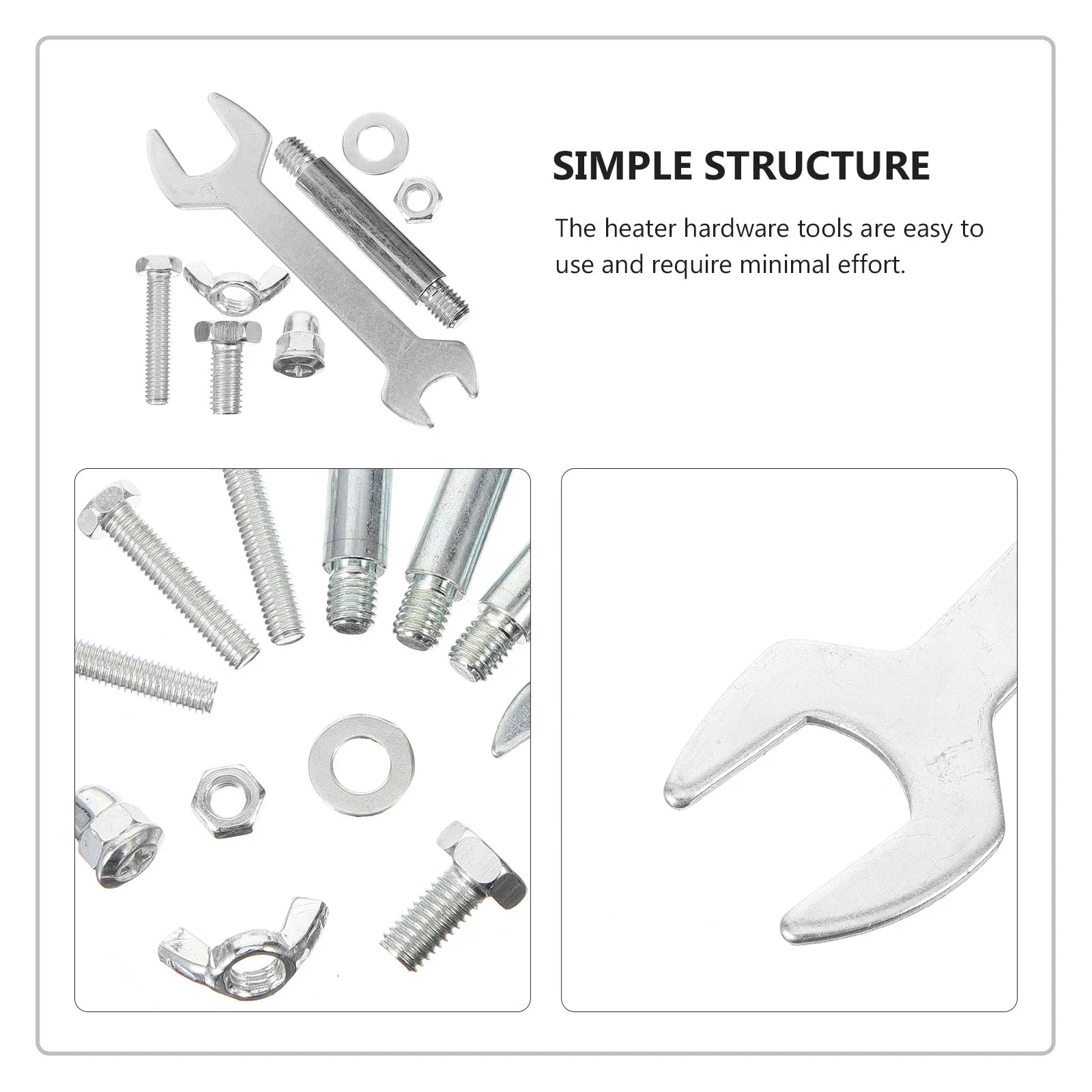 SIMPLE STRUCTURE

The heater hardware tools are easy to use and require minimal effort.