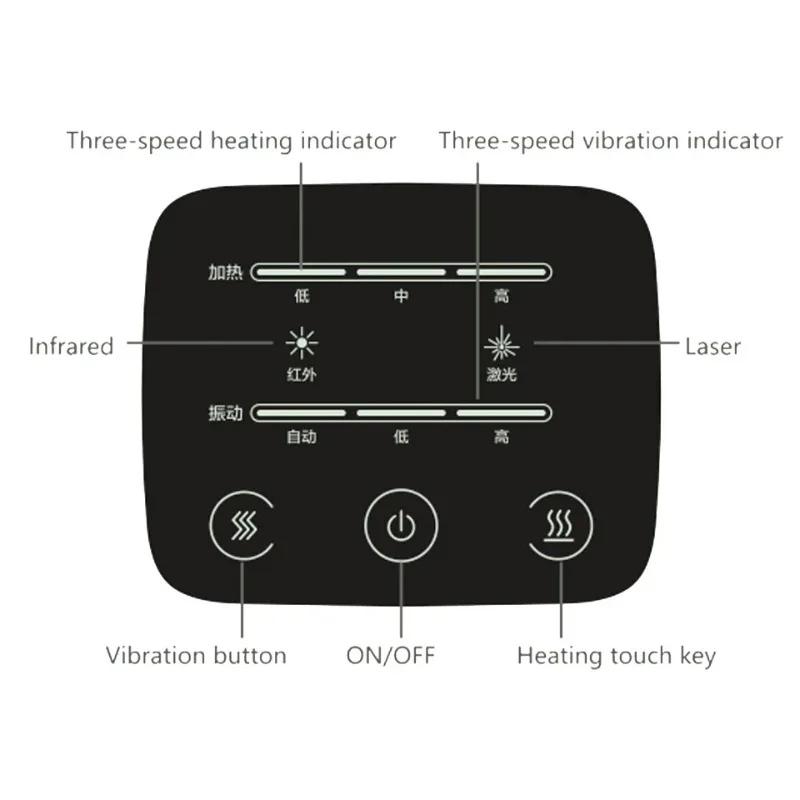 Three-speed heating indicator

Three-speed vibration indicator

加热

低 中 高

Infrared

红外

激光

Laser

振动

自动 低 高

Vibration button

ON/OFF

Heating touch key