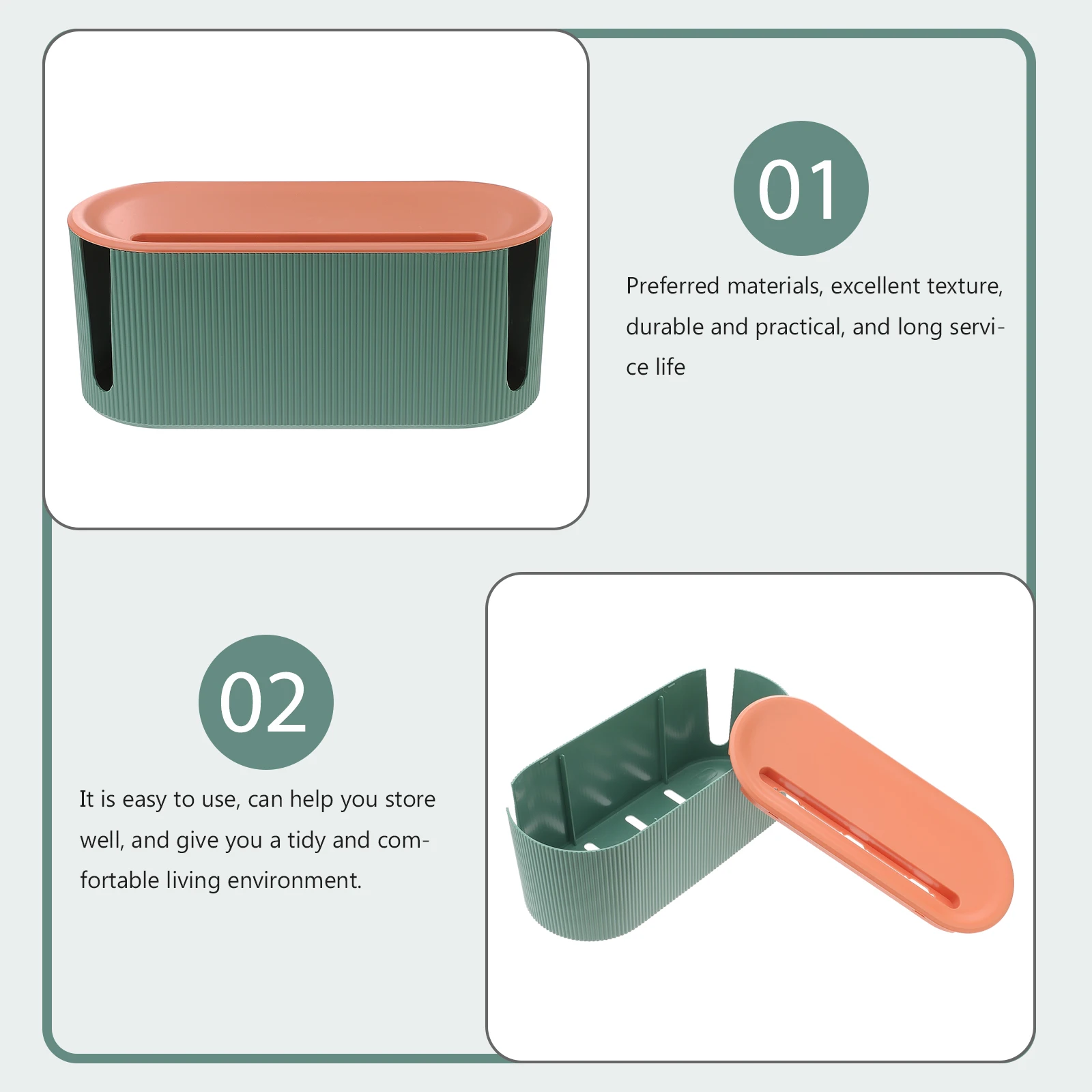 01

Preferred materials, excellent texture, durable and practical, and long service life

02

It is easy to use, can help you store well, and give you a tidy and comfortable living environment.