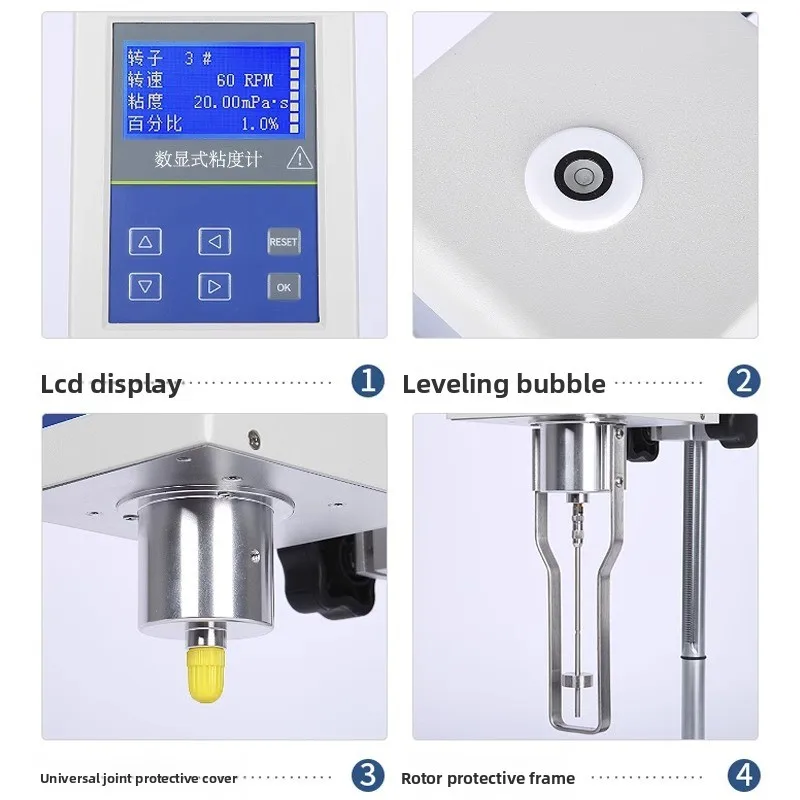 转子 3 #
转速 60 RPM
粘度 20.00mPa·s
百分比 1.0%
数显式粘度计

RESET
OK

Lcd display 1

Leveling bubble 2

Universal joint protective cover 3

Rotor protective frame 4