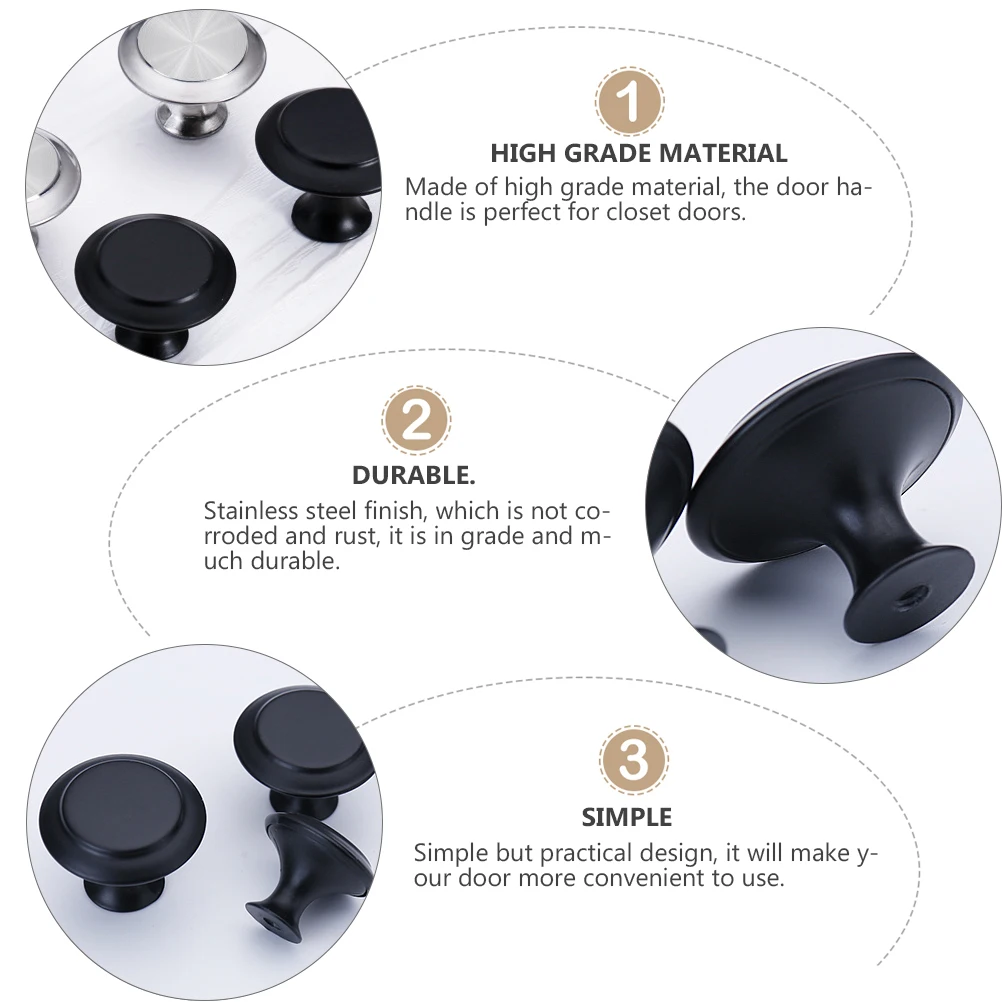 1

HIGH GRADE MATERIAL

Made of high grade material, the door handle is perfect for closet doors.

2

DURABLE.

Stainless steel finish, which is not corroded and rust, it is in grade and much durable.

3

SIMPLE

Simple but practical design, it will make your door more convenient to use.