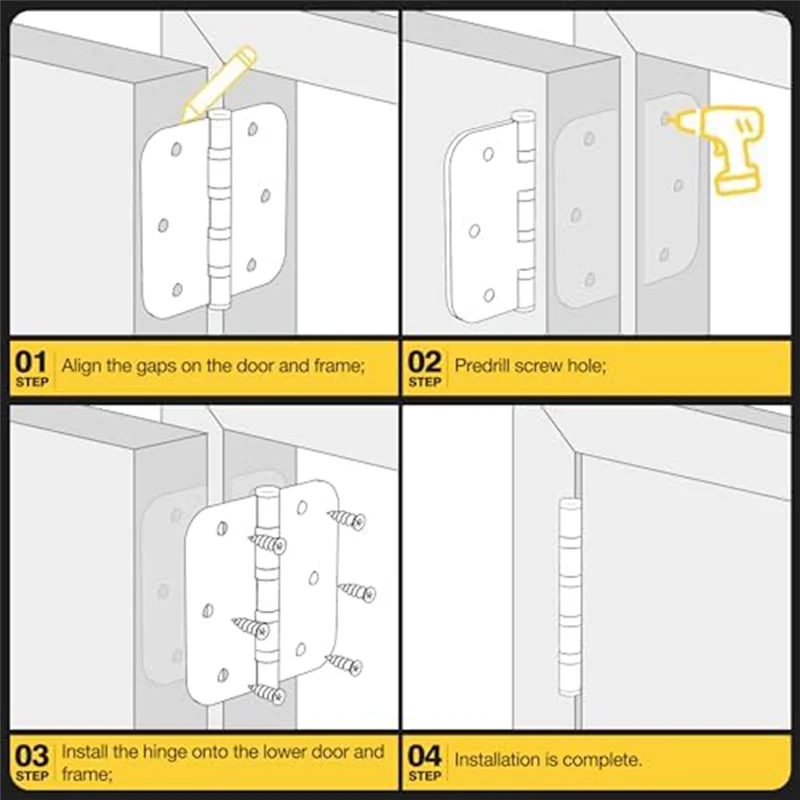 01
STEP
Align the gaps on the door and frame;

02
STEP
Predrill screw hole;

03
STEP
Install the hinge onto the lower door and frame;

04
STEP
Installation is complete.