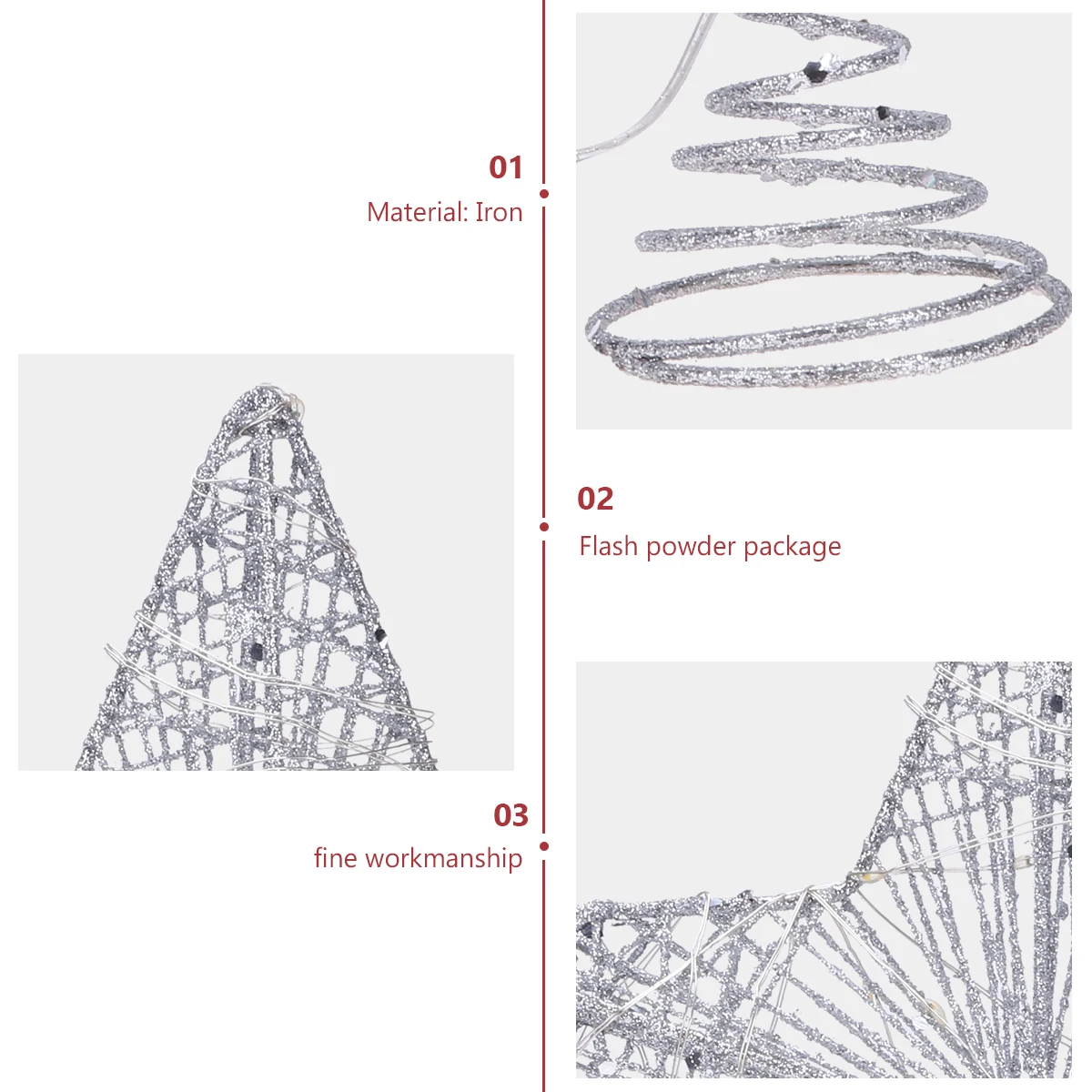 01
Material: Iron

02
Flash powder package

03
fine workmanship