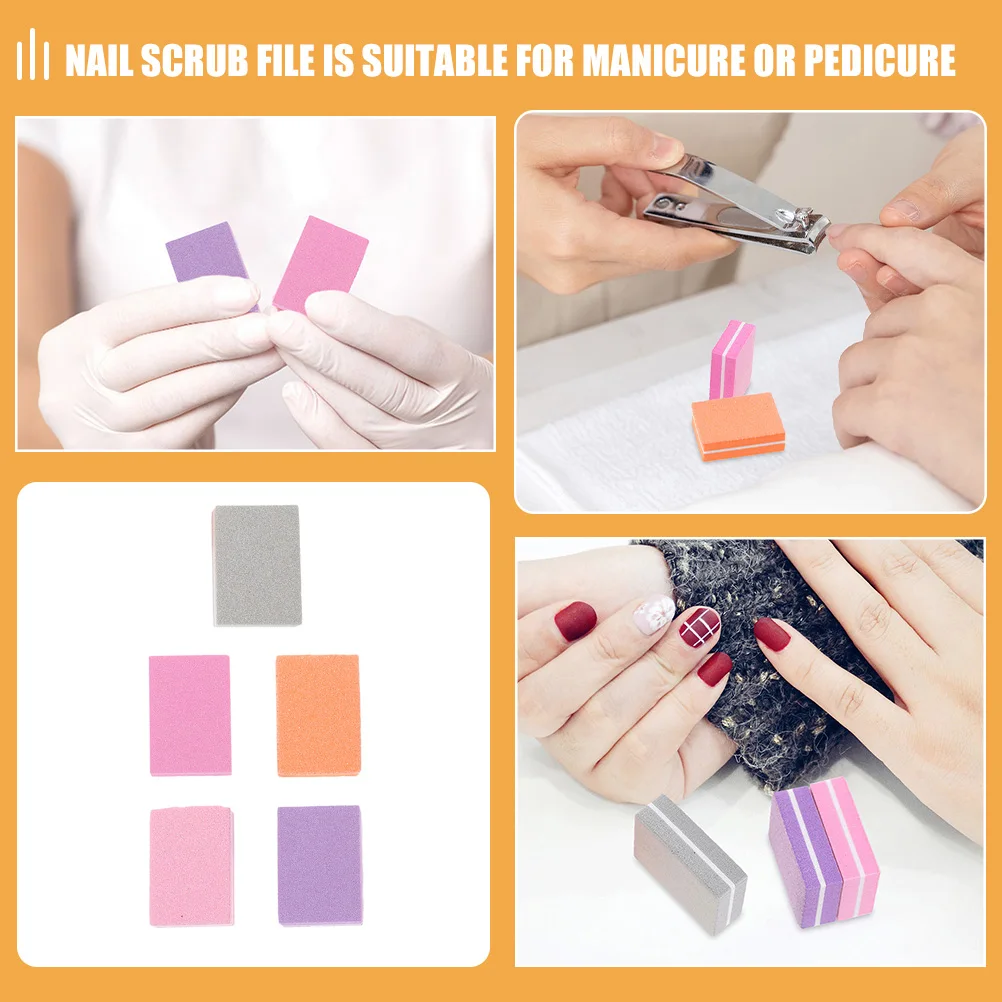 NAIL SCRUB FILE IS SUITABLE FOR MANICURE OR PEDICURE