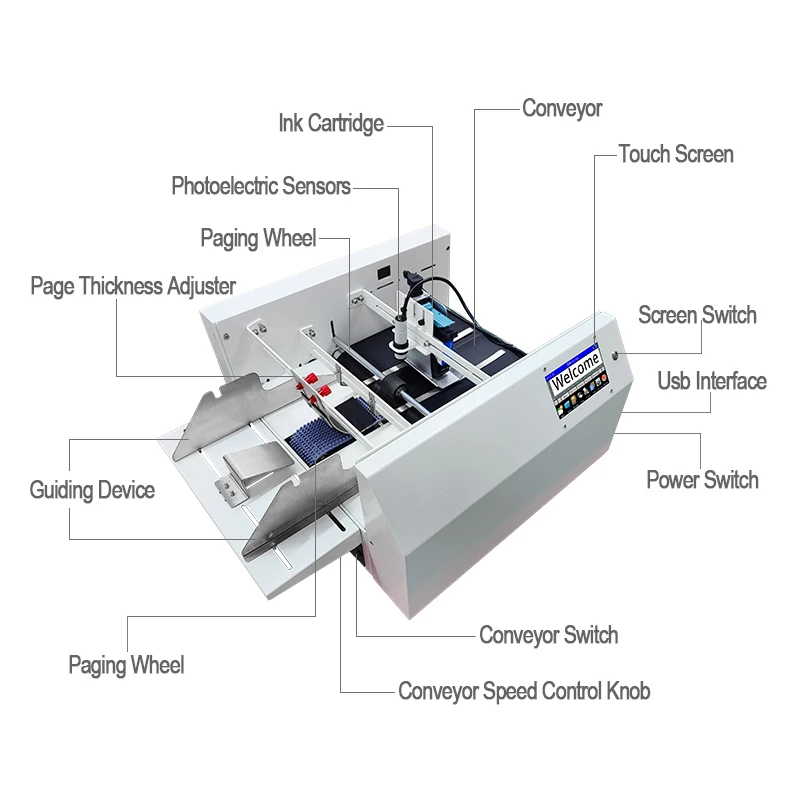 Conveyor
Ink Cartridge
Touch Screen
Photoelectric Sensors
Paging Wheel
Page Thickness Adjuster
Screen Switch
Welcome
Usb Interface
Power Switch
Guiding Device
Conveyor Switch
Paging Wheel
Conveyor Speed Control Knob