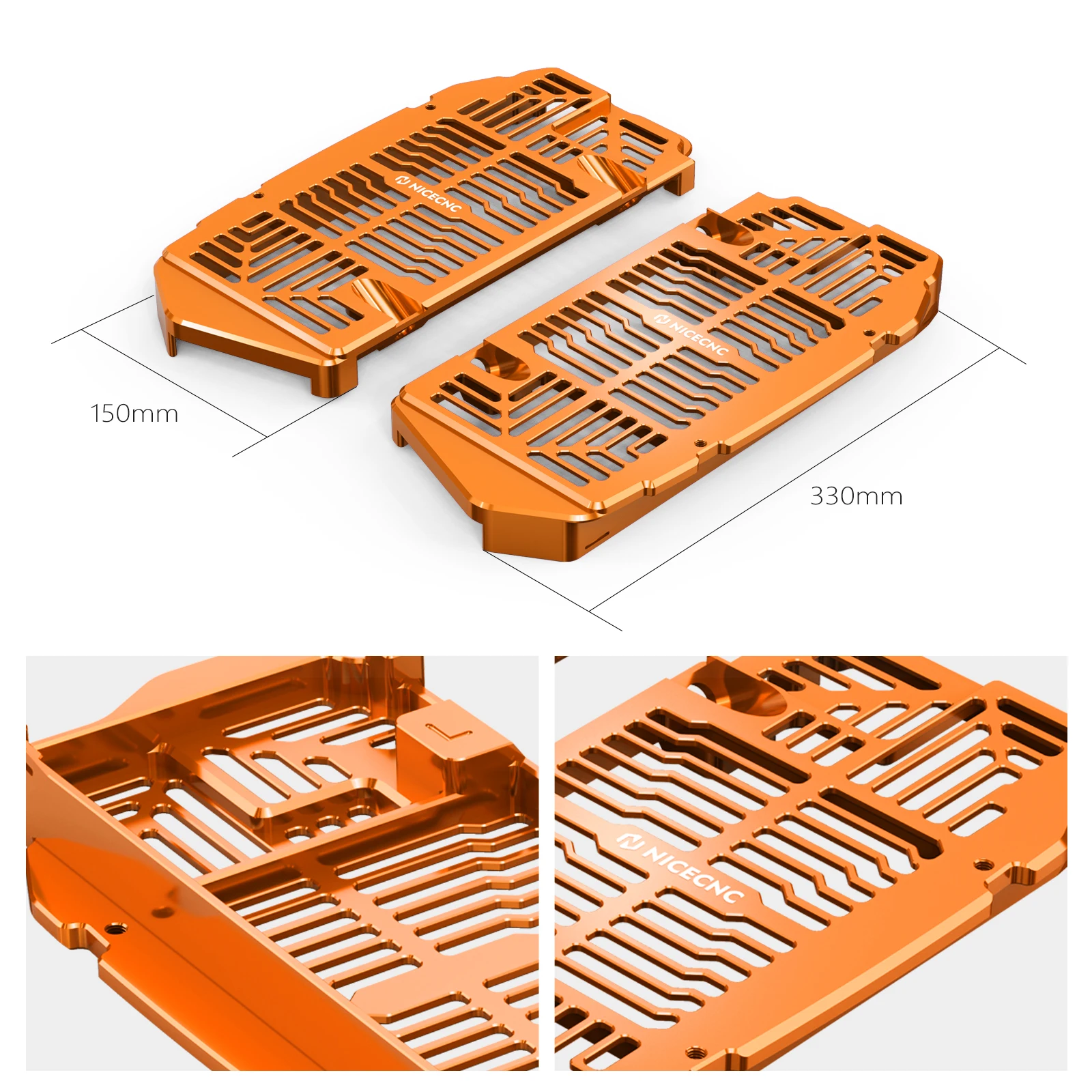 NICECNC

NICECNC

150mm

330mm

NICECNC