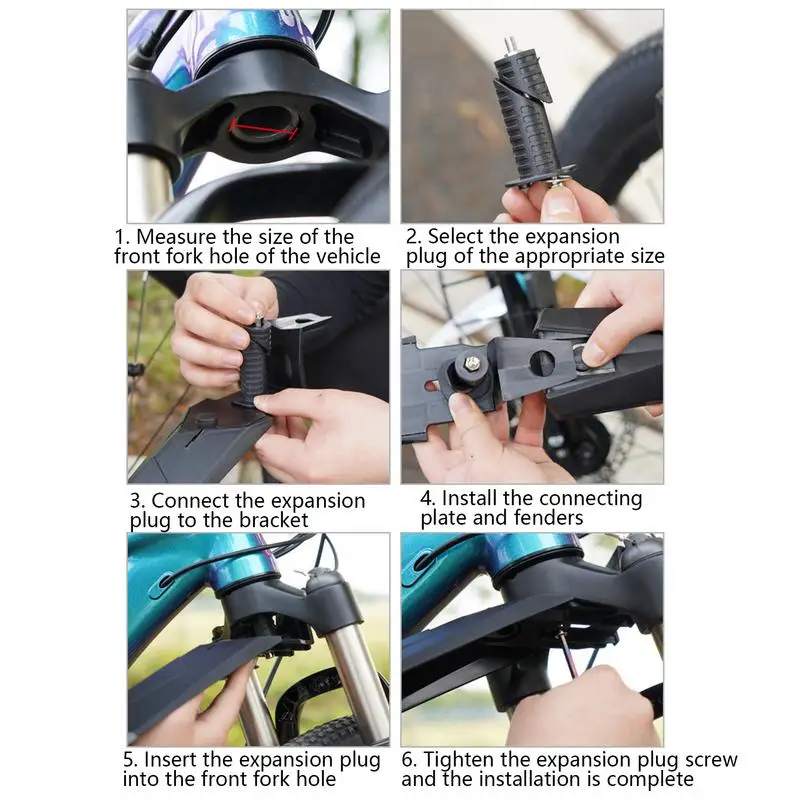 1. Measure the size of the front fork hole of the vehicle

2. Select the expansion plug of the appropriate size

3. Connect the expansion plug to the bracket

4. Install the connecting plate and fenders

5. Insert the expansion plug into the front fork hole

6. Tighten the expansion plug screw and the installation is complete