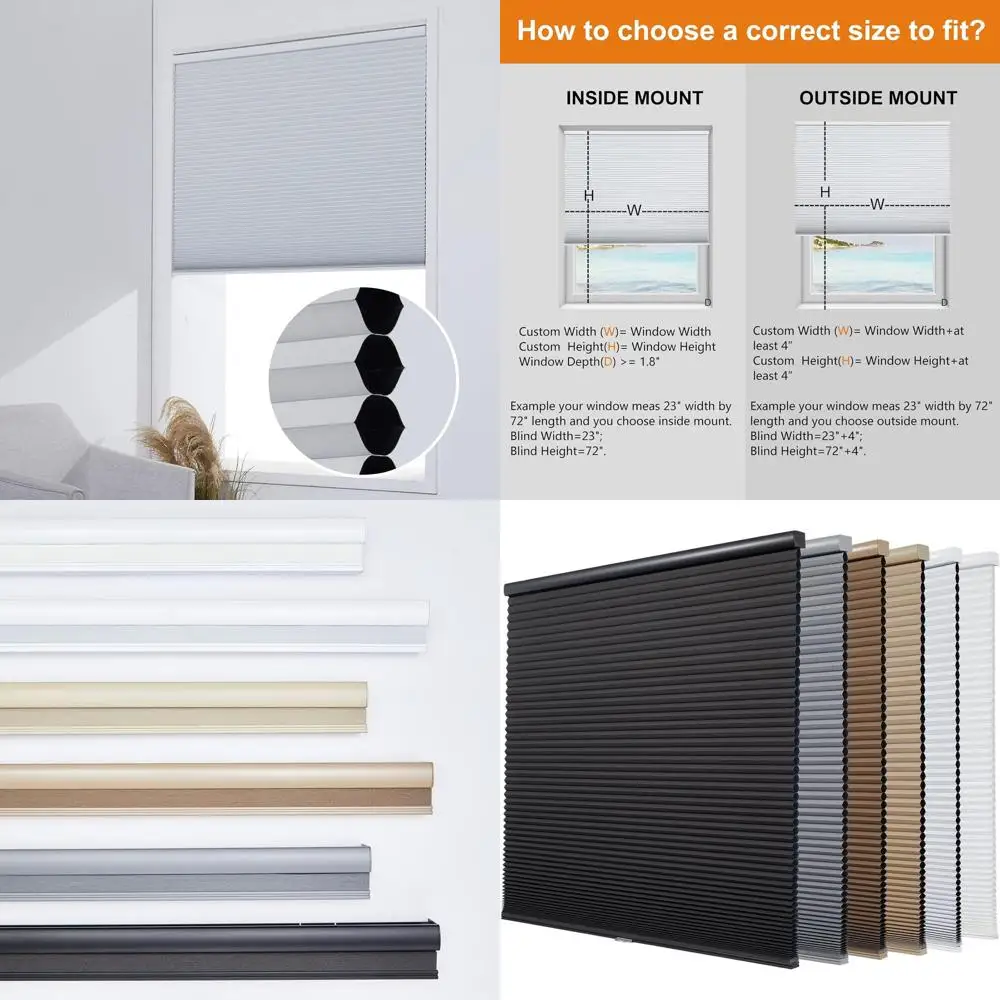 How to choose a correct size to fit?

INSIDE MOUNT

H
W
D

Custom Width (W)= Window Width
Custom Height(H)= Window Height
Window Depth(D) >= 1.8"

Example your window meas 23" width by 72" length and you choose inside mount.
Blind Width=23";
Blind Height=72".

OUTSIDE MOUNT

H
W
D

Custom Width (W)= Window Width+at least 4"
Custom Height(H)= Window Height+at least 4"

Example your window meas 23" width by 72" length and you choose outside mount.
Blind Width=23"+4";
Blind Height=72"+4".