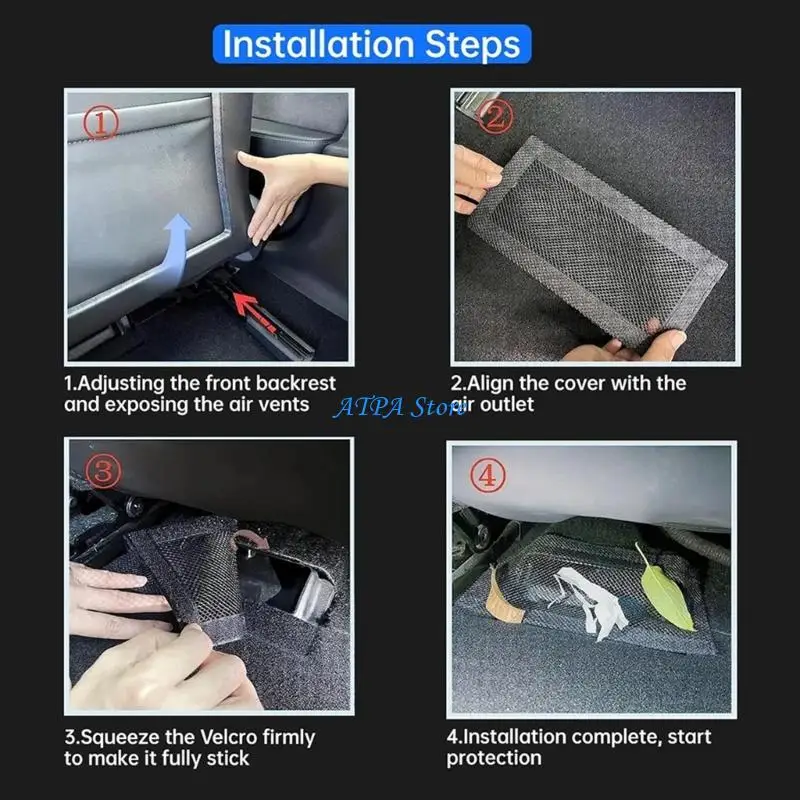 Installation Steps

①

1.Adjusting the front backrest and exposing the air vents

②

2.Align the cover with the air outlet

ATPA Store

③

3.Squeeze the Velcro firmly to make it fully stick

④

4.Installation complete, start protection