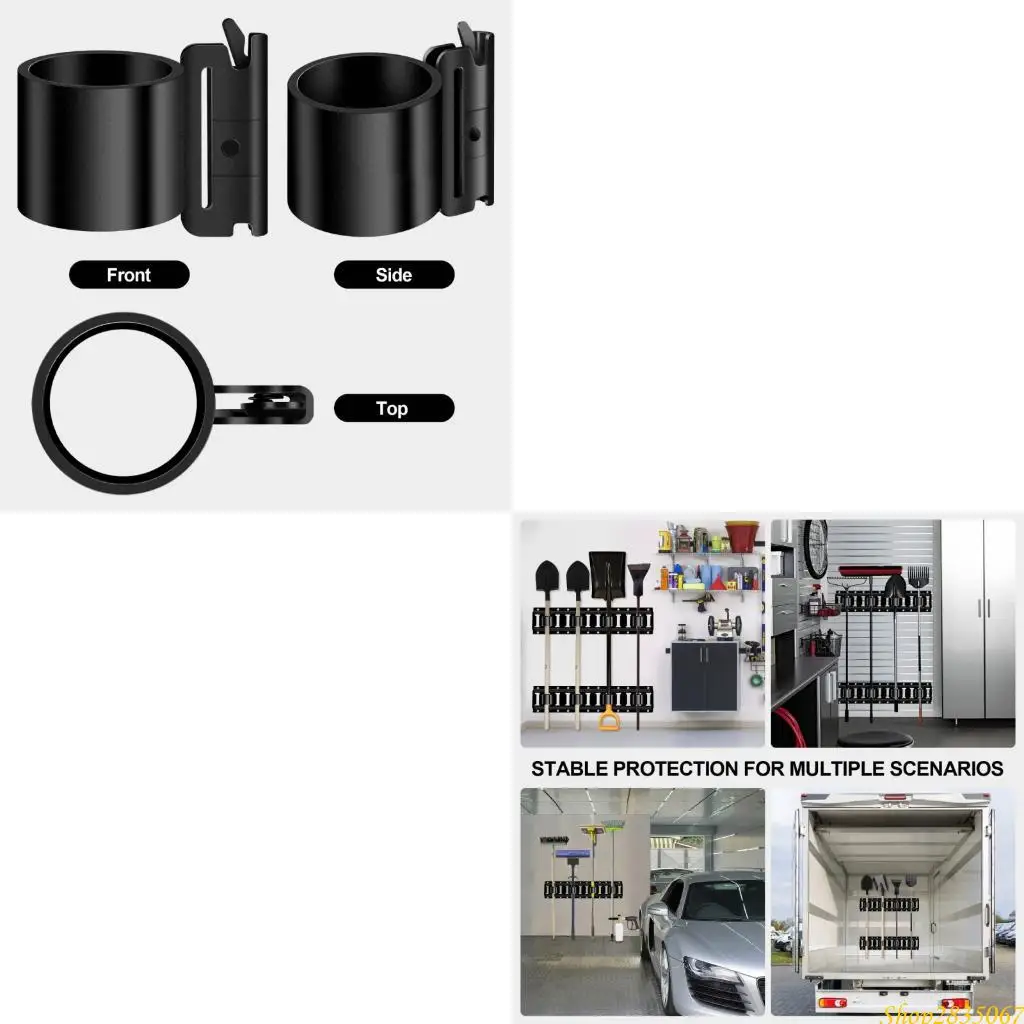 Front

Side

Top

STABLE PROTECTION FOR MULTIPLE SCENARIOS

Shop2835067