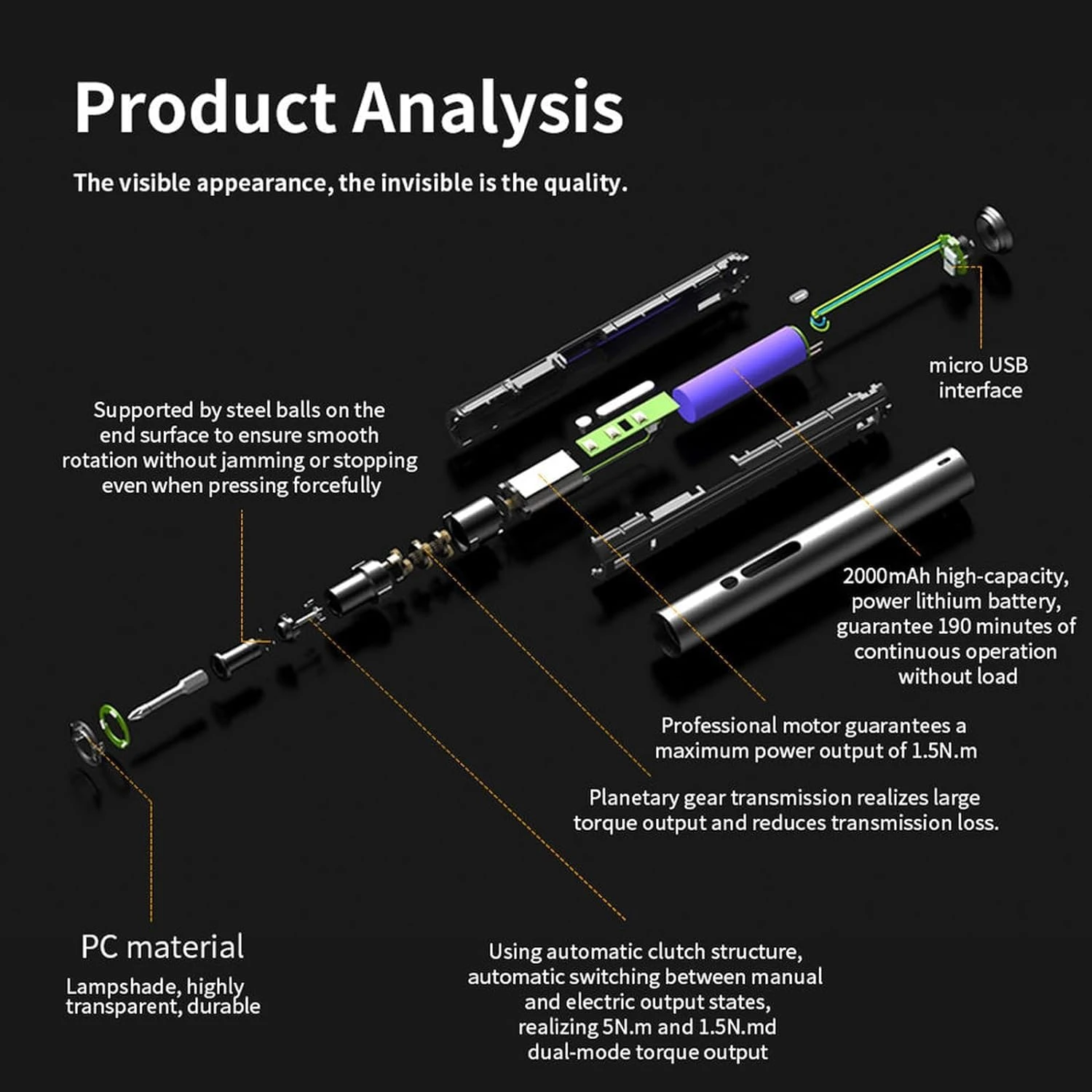 Product Analysis

The visible appearance, the invisible is the quality.

micro USB interface

Supported by steel balls on the end surface to ensure smooth rotation without jamming or stopping even when pressing forcefully

2000mAh high-capacity, power lithium battery, guarantee 190 minutes of continuous operation without load

Professional motor guarantees a maximum power output of 1.5N.m

Planetary gear transmission realizes large torque output and reduces transmission loss.

PC material

Lampshade, highly transparent, durable

Using automatic clutch structure, automatic switching between manual and electric output states, realizing 5N.m and 1.5N.md dual-mode torque output