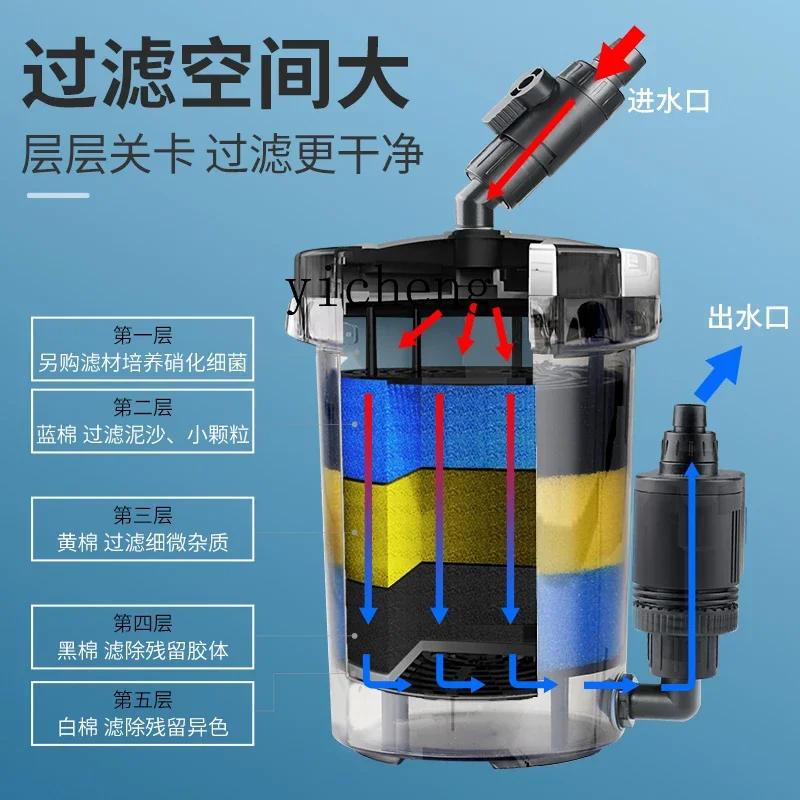 过滤空间大

层层关卡 过滤更干净

进水口

yicheng

出水口

第一层
另购滤材培养硝化细菌

第二层
蓝棉 过滤泥沙、小颗粒

第三层
黄棉 过滤细微杂质

第四层
黑棉 滤除残留胶体

第五层
白棉 滤除残留异色