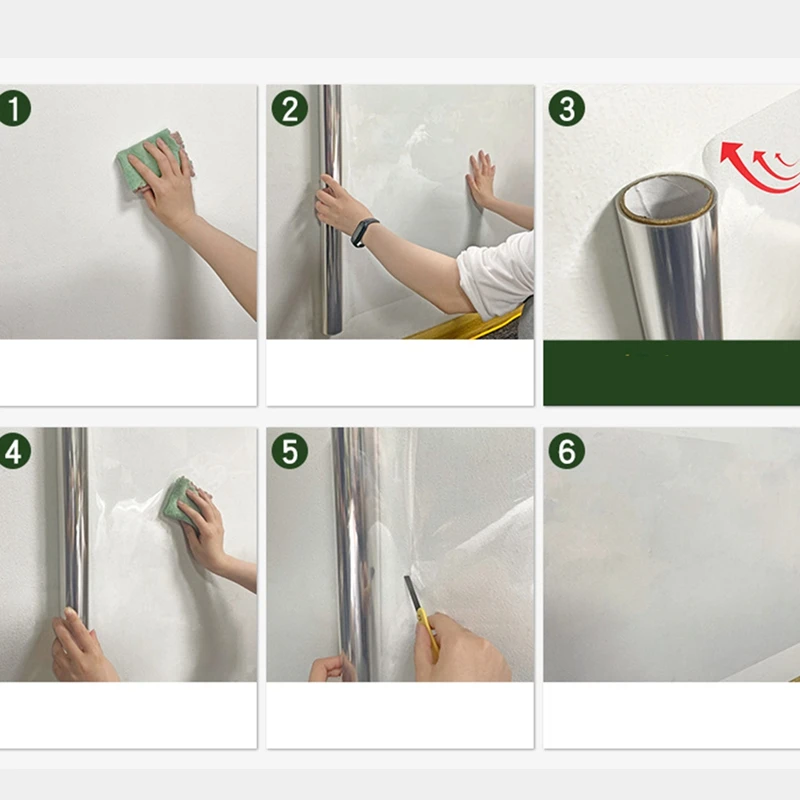 1

2

3

4

5

6