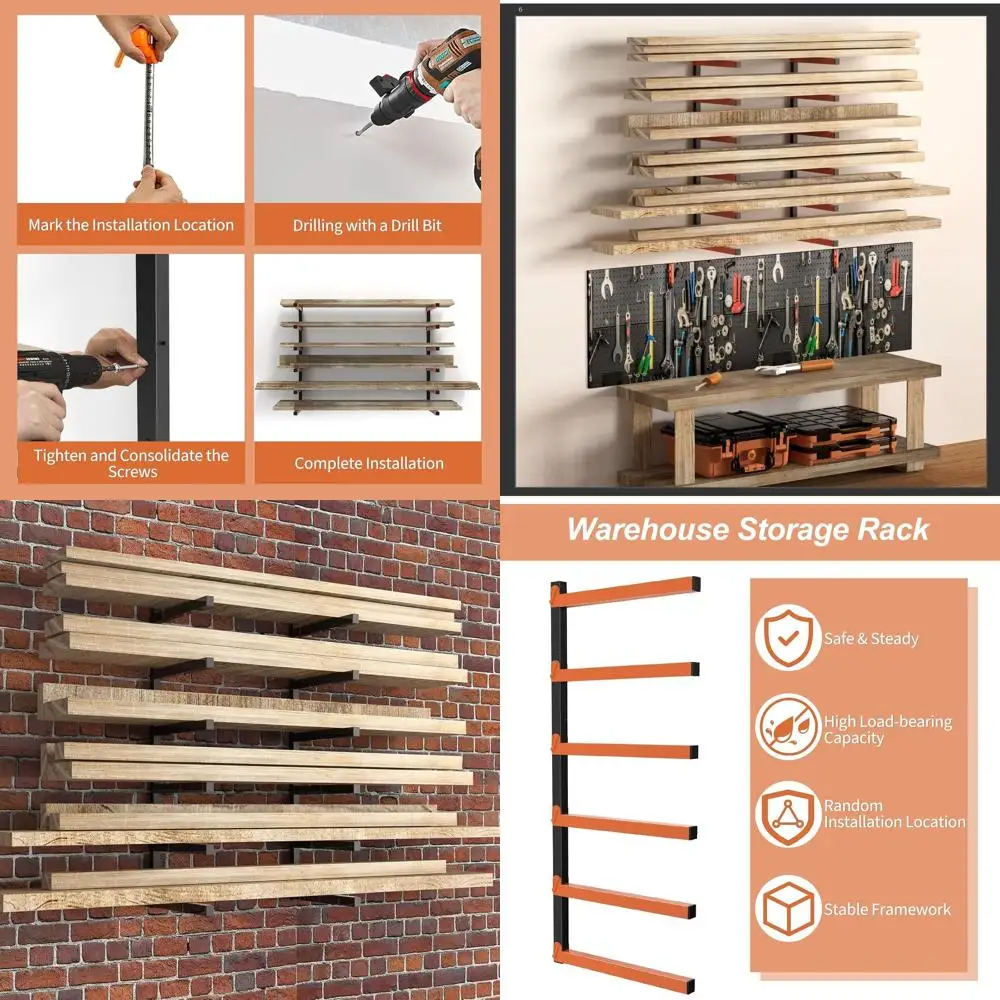 Mark the Installation Location

Drilling with a Drill Bit

Tighten and Consolidate the Screws

Complete Installation

Warehouse Storage Rack

Safe & Steady

High Load-bearing Capacity

Random Installation Location

Stable Framework