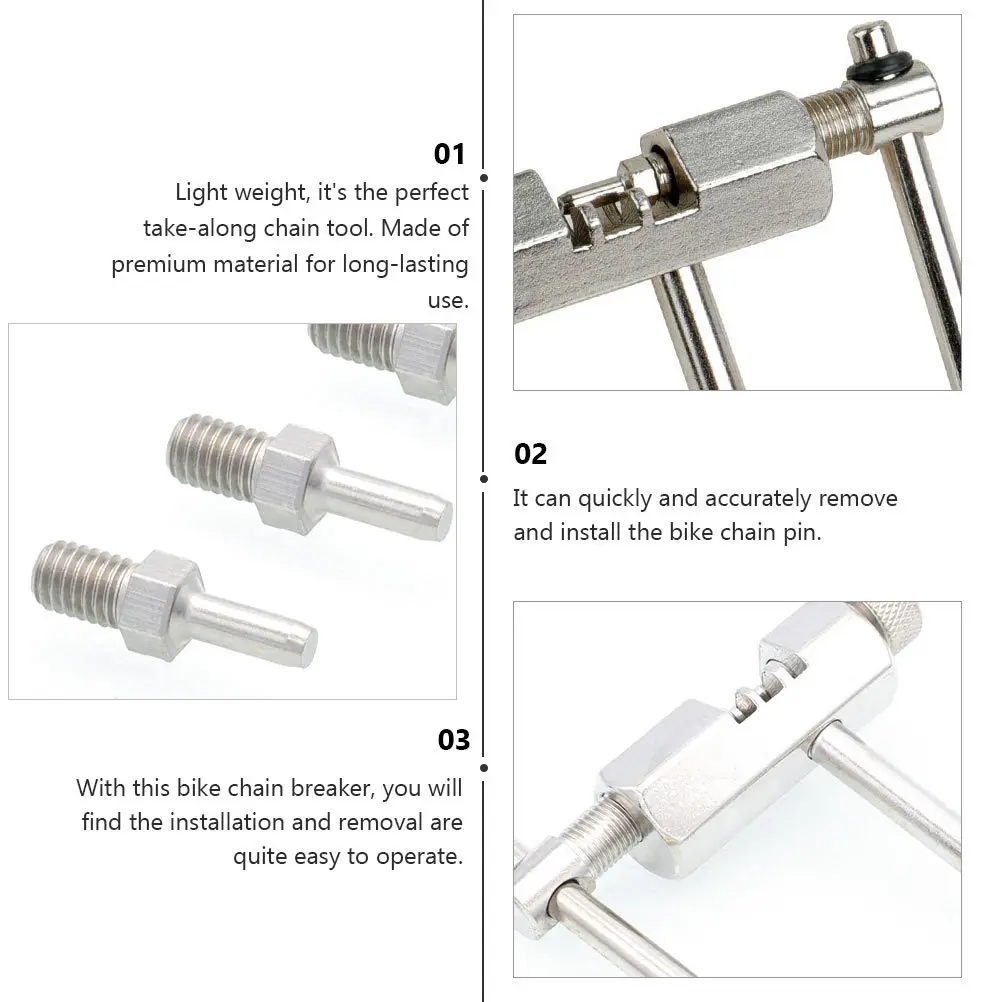 01

Light weight, it's the perfect take-along chain tool. Made of premium material for long-lasting use.

02

It can quickly and accurately remove and install the bike chain pin.

03

With this bike chain breaker, you will find the installation and removal are quite easy to operate.