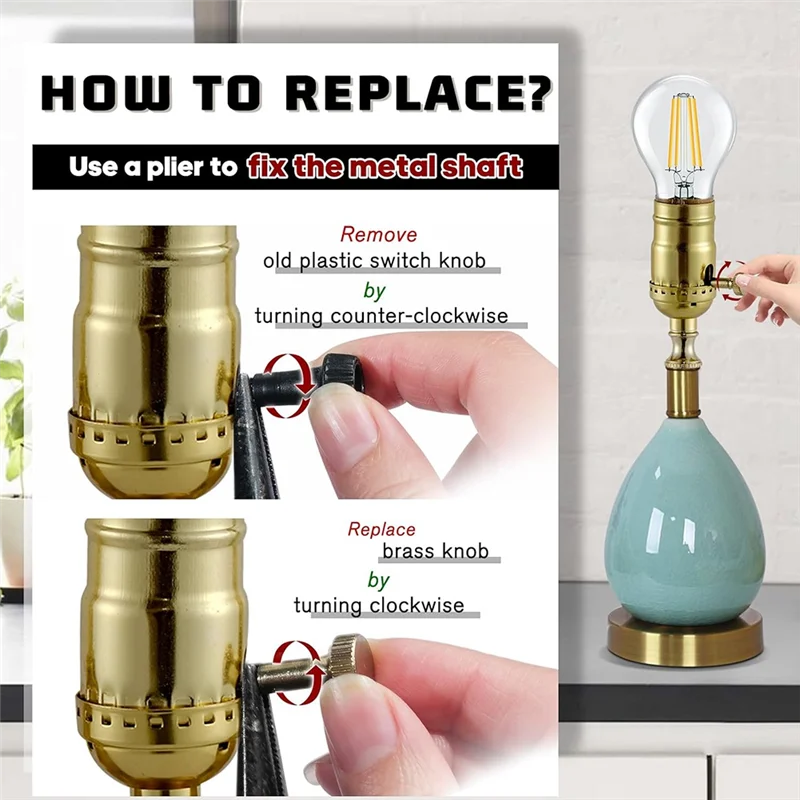 HOW TO REPLACE?

Use a plier to fix the metal shaft

Remove
old plastic switch knob
by
turning counter-clockwise

Replace
brass knob
by
turning clockwise